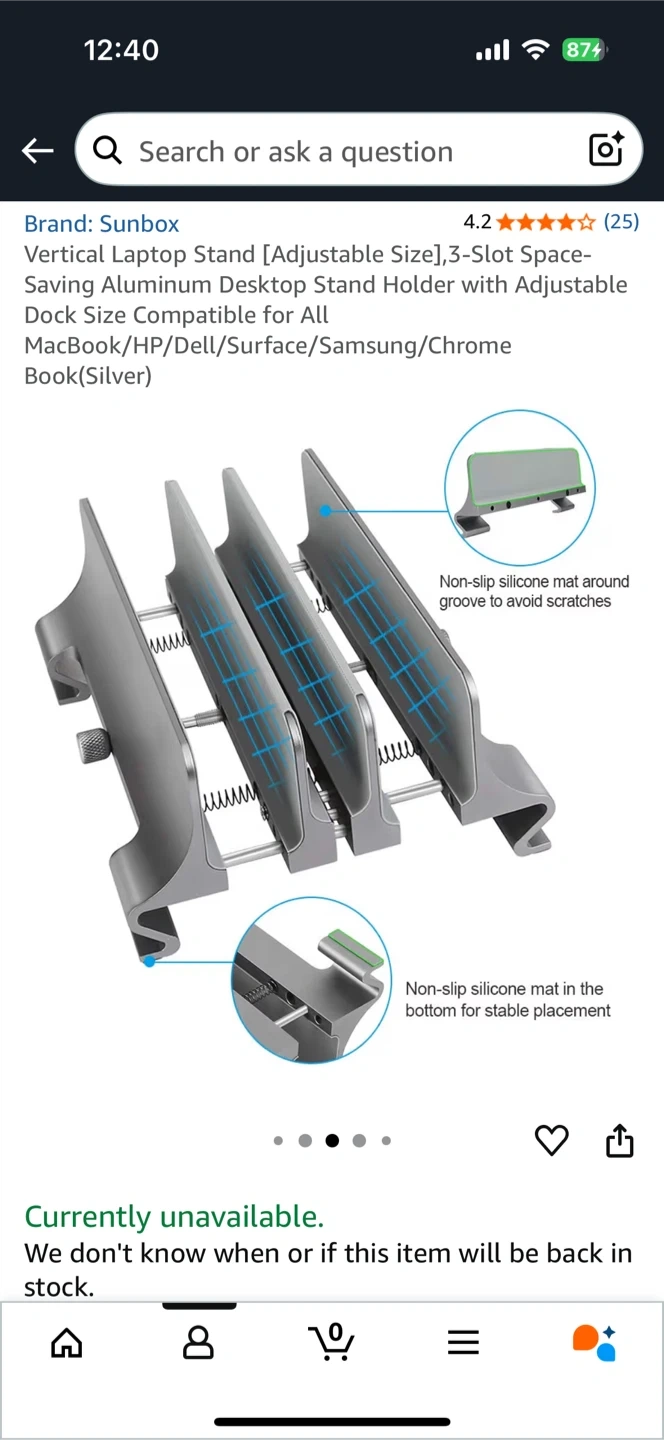 12:40

87

Search or ask a question

Brand: Sunbox

4.2 (25)

Vertical Laptop Stand [Adjustable Size],3-Slot Space-Saving Aluminum Desktop Stand Holder with Adjustable Dock Size Compatible for All MacBook/HP/Dell/Surface/Samsung/Chrome Book(Silver)

Non-slip silicone mat around groove to avoid scratches

Non-slip silicone mat in the bottom for stable placement

Currently unavailable.

We don't know when or if this item will be back in stock.

0