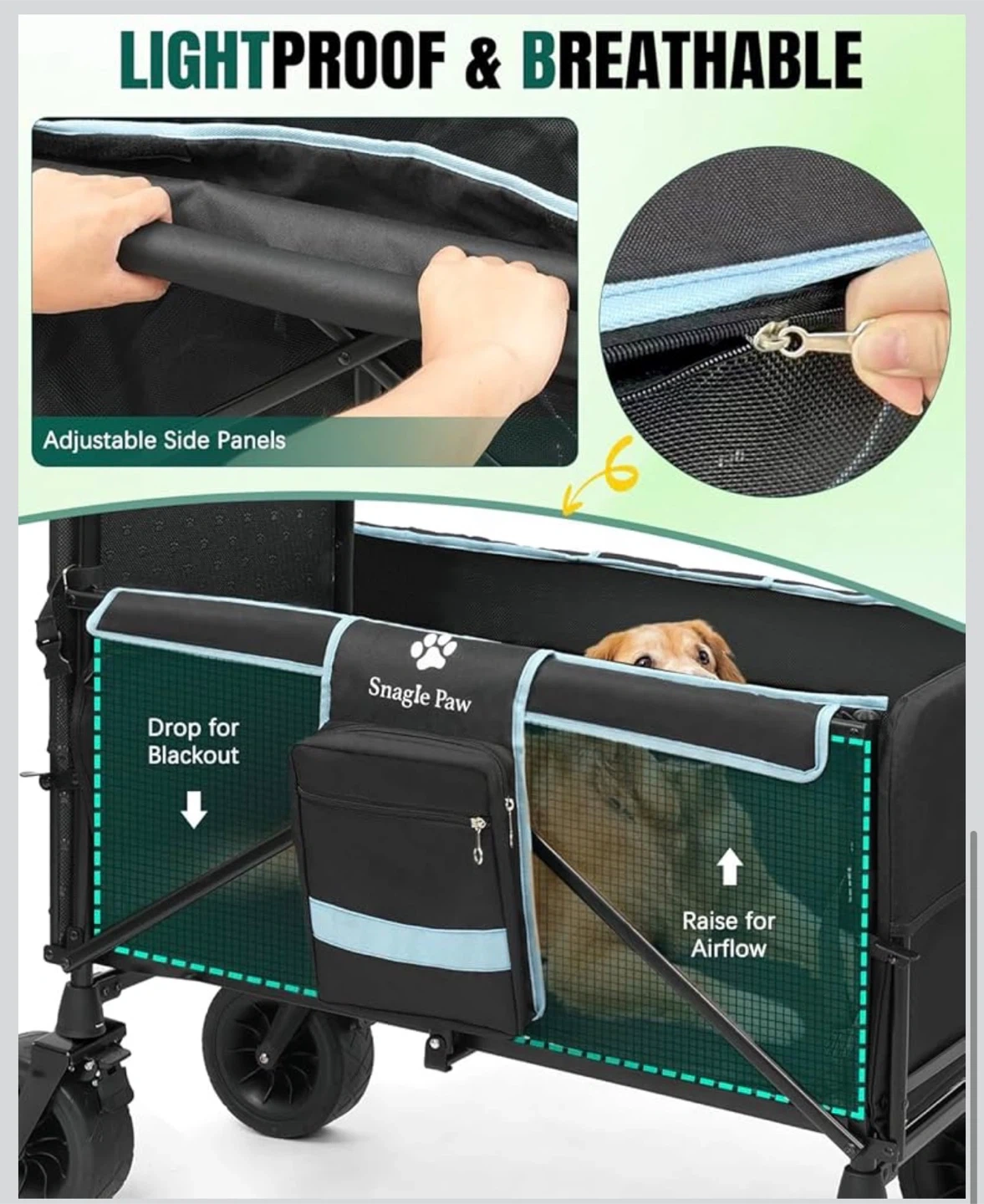 LIGHTPROOF & BREATHABLE

Adjustable Side Panels

Snagle Paw

Drop for Blackout

Raise for Airflow