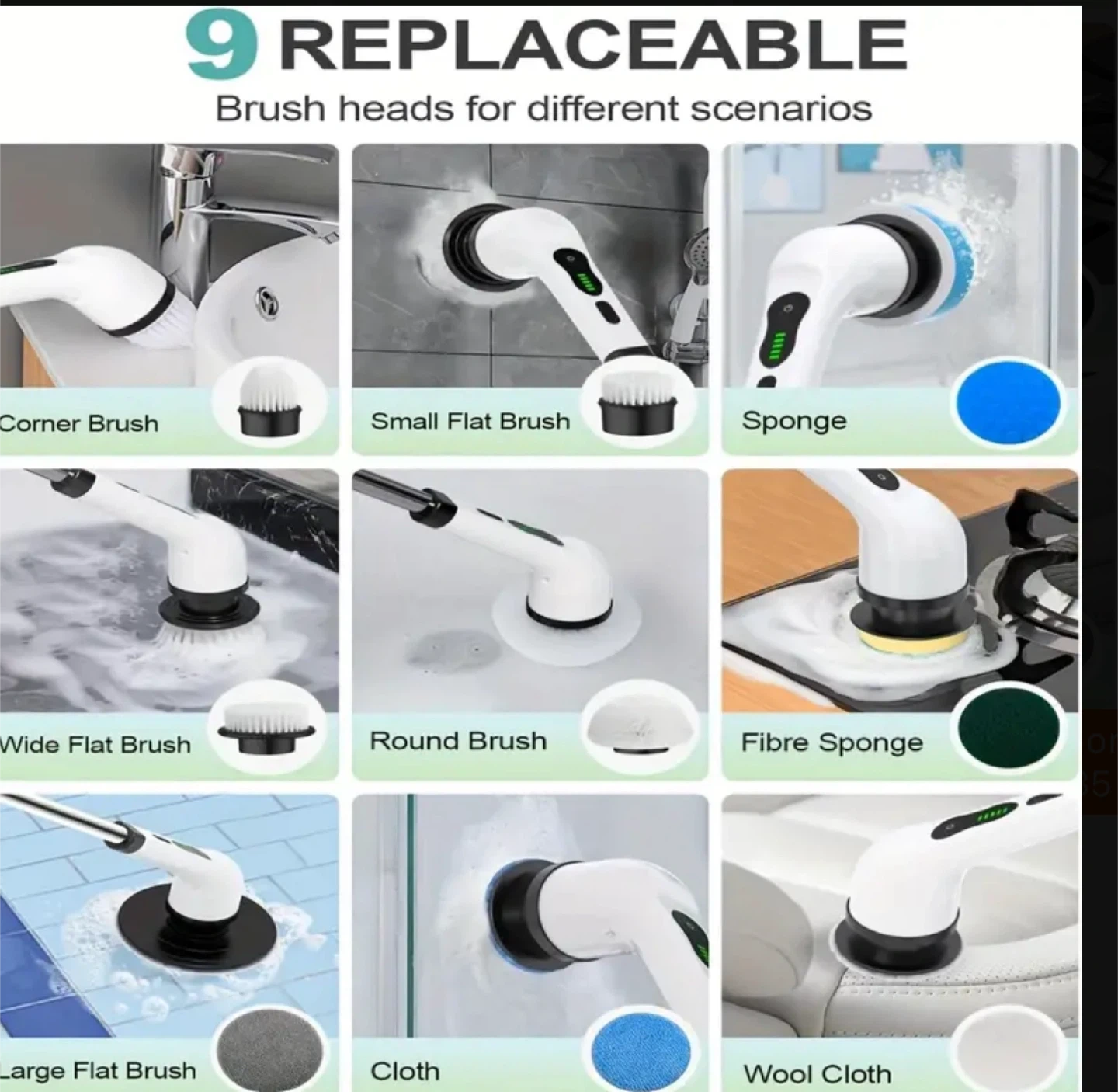 9 REPLACEABLE

Brush heads for different scenarios

Corner Brush

Small Flat Brush

Sponge

Wide Flat Brush

Round Brush

Fibre Sponge

Large Flat Brush

Cloth

Wool Cloth