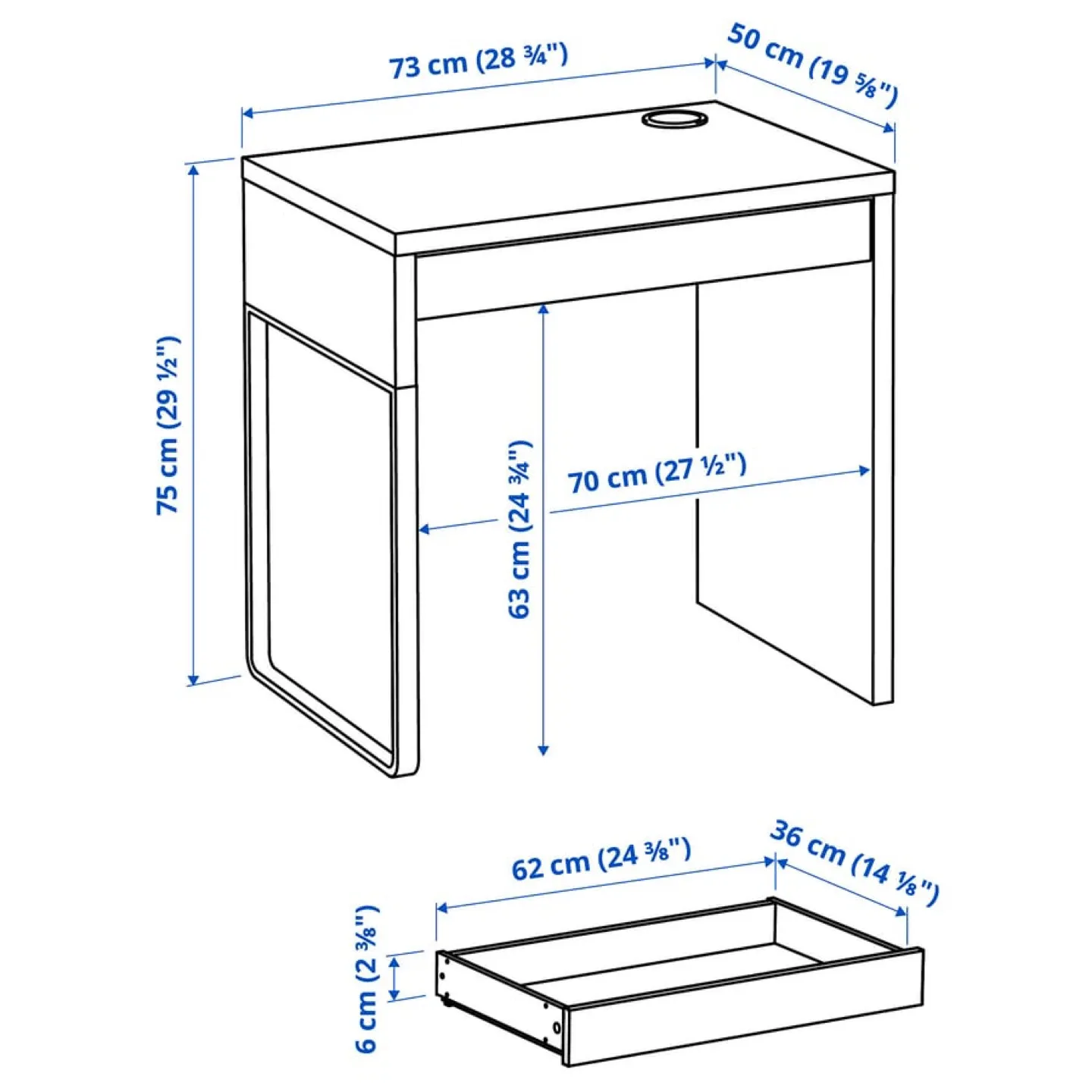 73 cm (28 ¾")

50 cm (19 ⅝")

75 cm (29 ½")

63 cm (24 ¾")

70 cm (27 ½")

62 cm (24 ⅜")

36 cm (14 ⅛")

6 cm (2 ⅜")