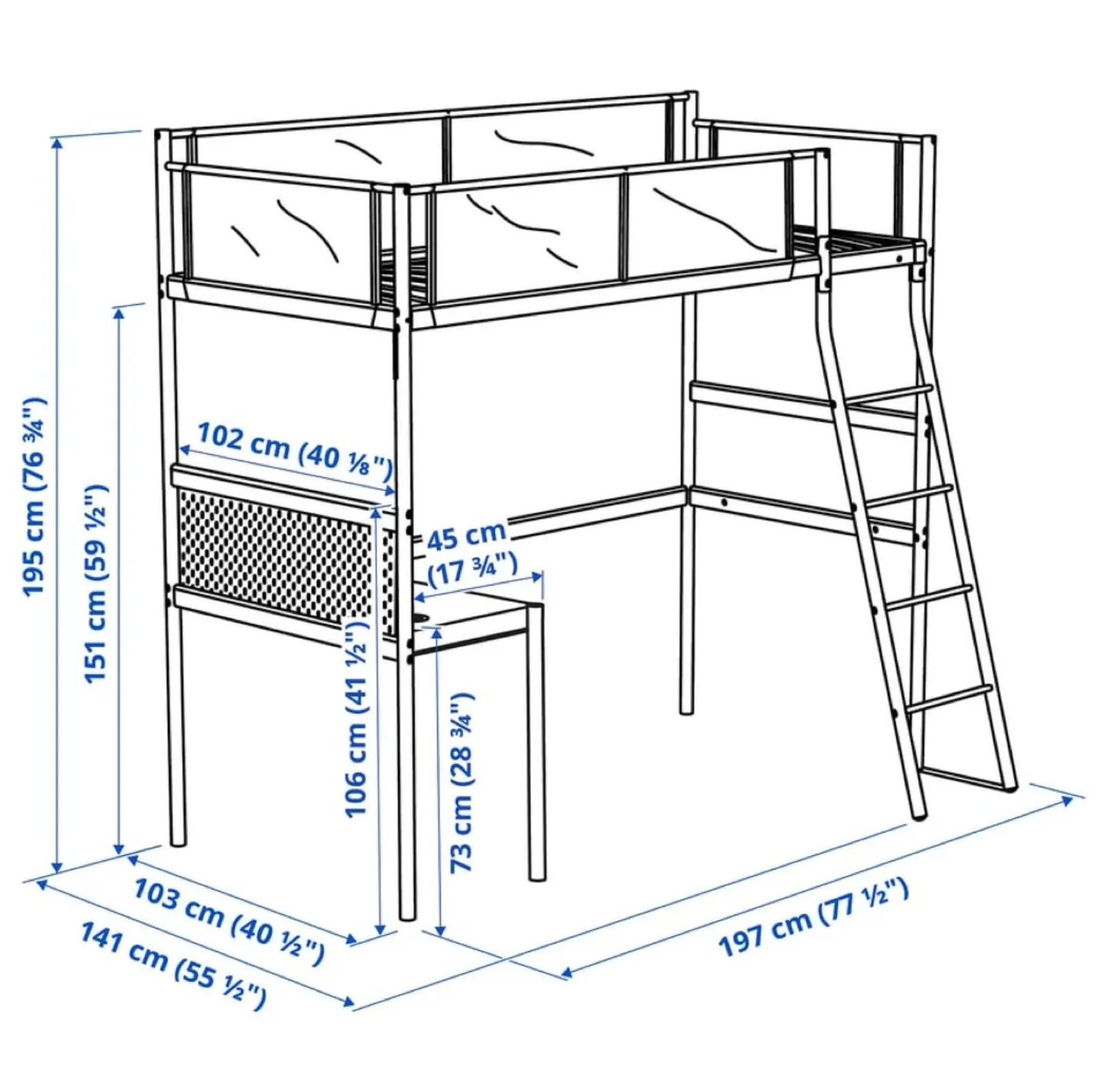 195 cm (76 ¾")
151 cm (59 ½")
102 cm (40 ⅛")
45 cm (17 ¾")
106 cm (41 ½")
73 cm (28 ¾")
103 cm (40 ½")
141 cm (55 ½")
197 cm (77 ½")