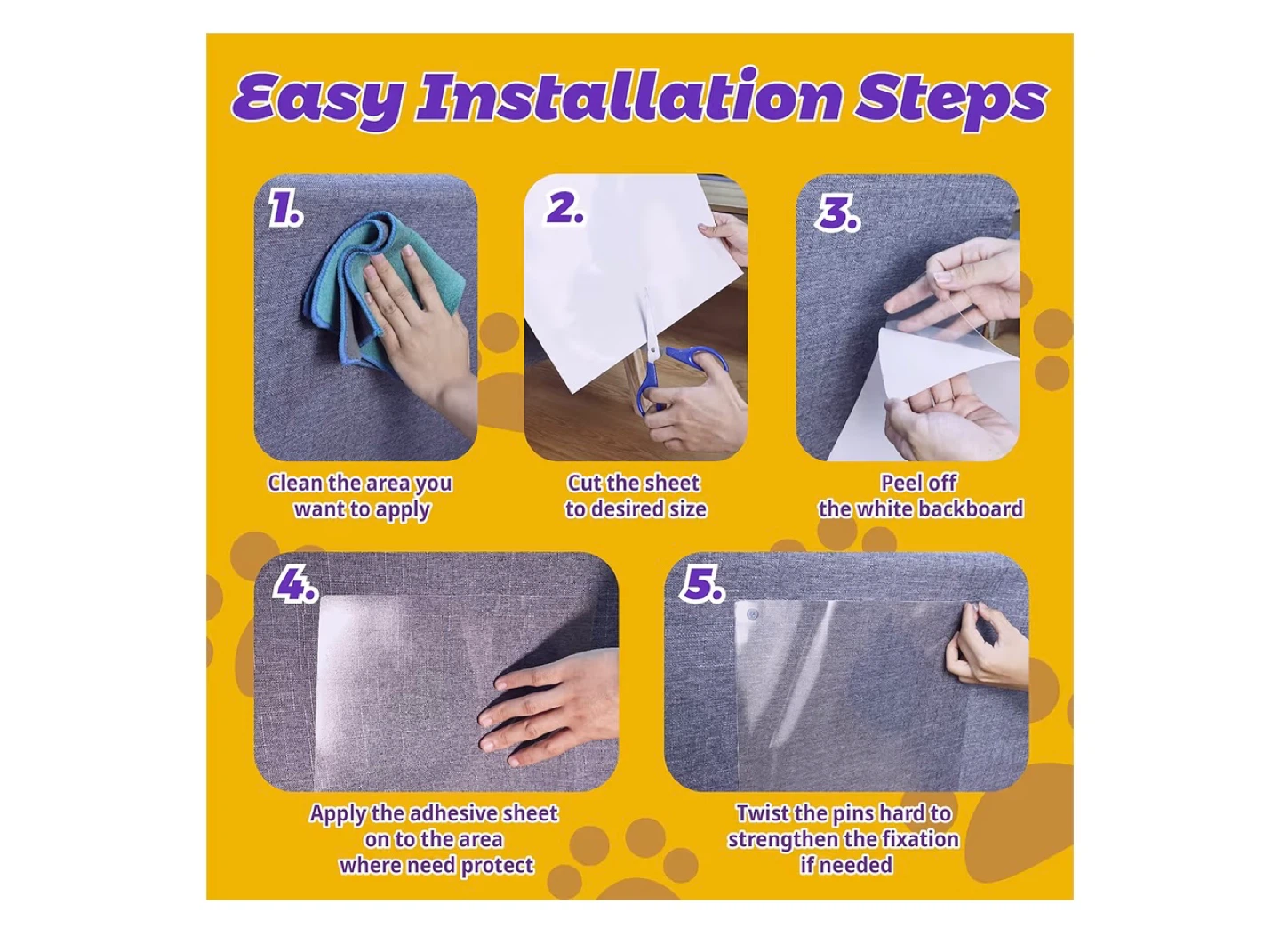 Easy Installation Steps

1.

Clean the area you want to apply

2.

Cut the sheet to desired size

3.

Peel off the white backboard

4.

Apply the adhesive sheet on to the area where need protect

5.

Twist the pins hard to strengthen the fixation if needed