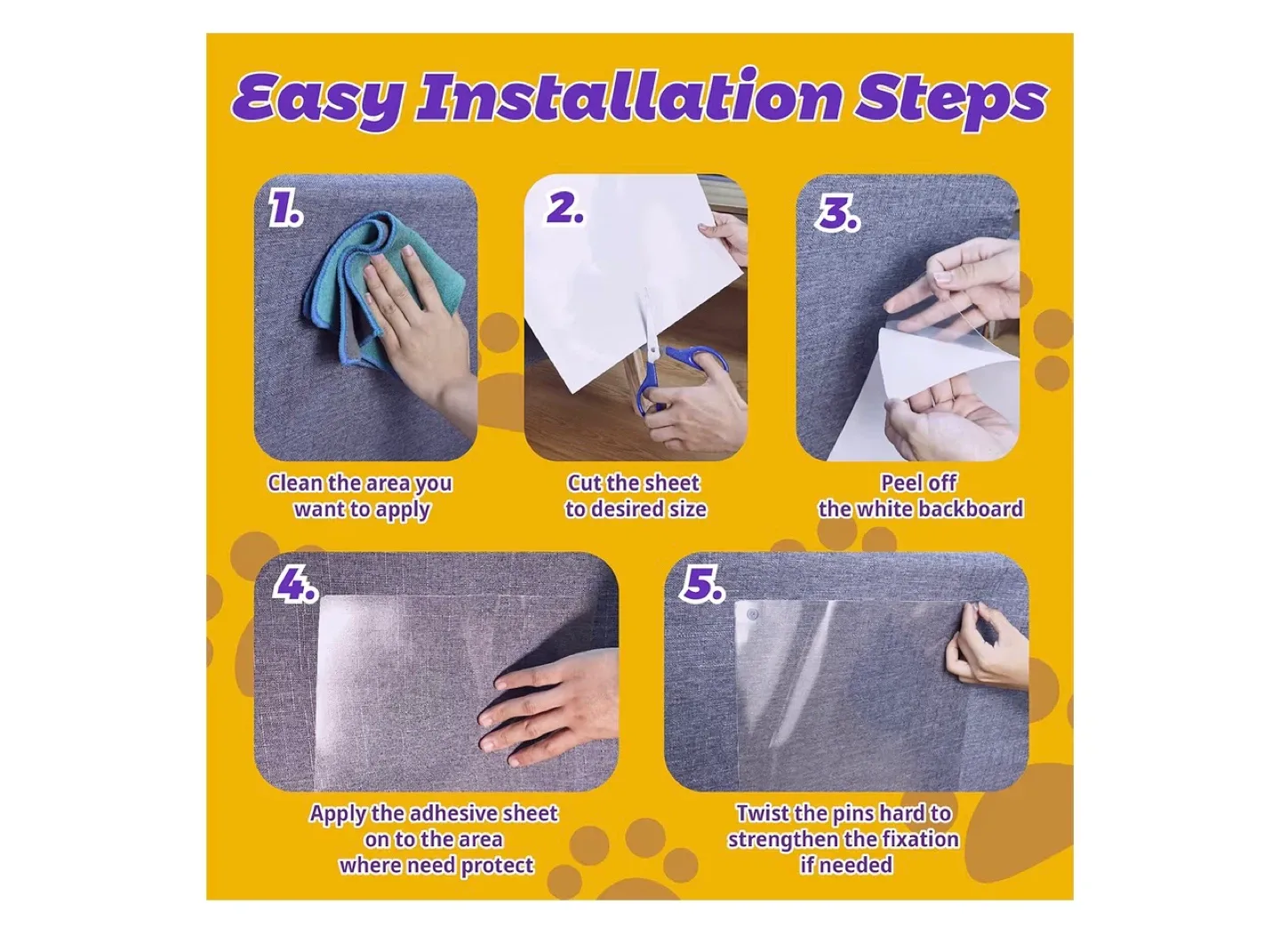 Easy Installation Steps

1.

Clean the area you want to apply

2.

Cut the sheet to desired size

3.

Peel off the white backboard

4.

Apply the adhesive sheet on to the area where need protect

5.

Twist the pins hard to strengthen the fixation if needed