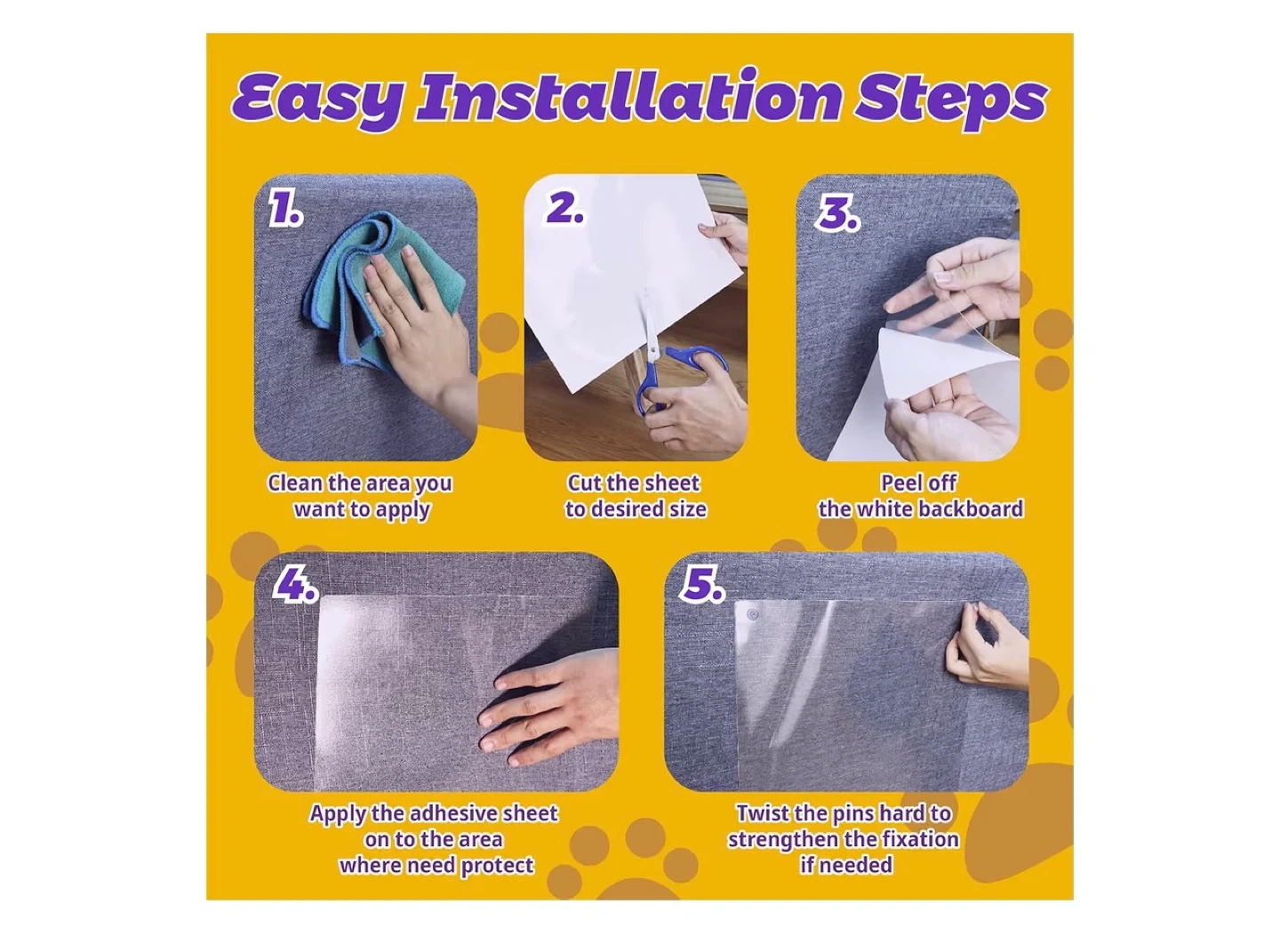 Easy Installation Steps

1.

Clean the area you want to apply

2.

Cut the sheet to desired size

3.

Peel off the white backboard

4.

Apply the adhesive sheet on to the area where need protect

5.

Twist the pins hard to strengthen the fixation if needed