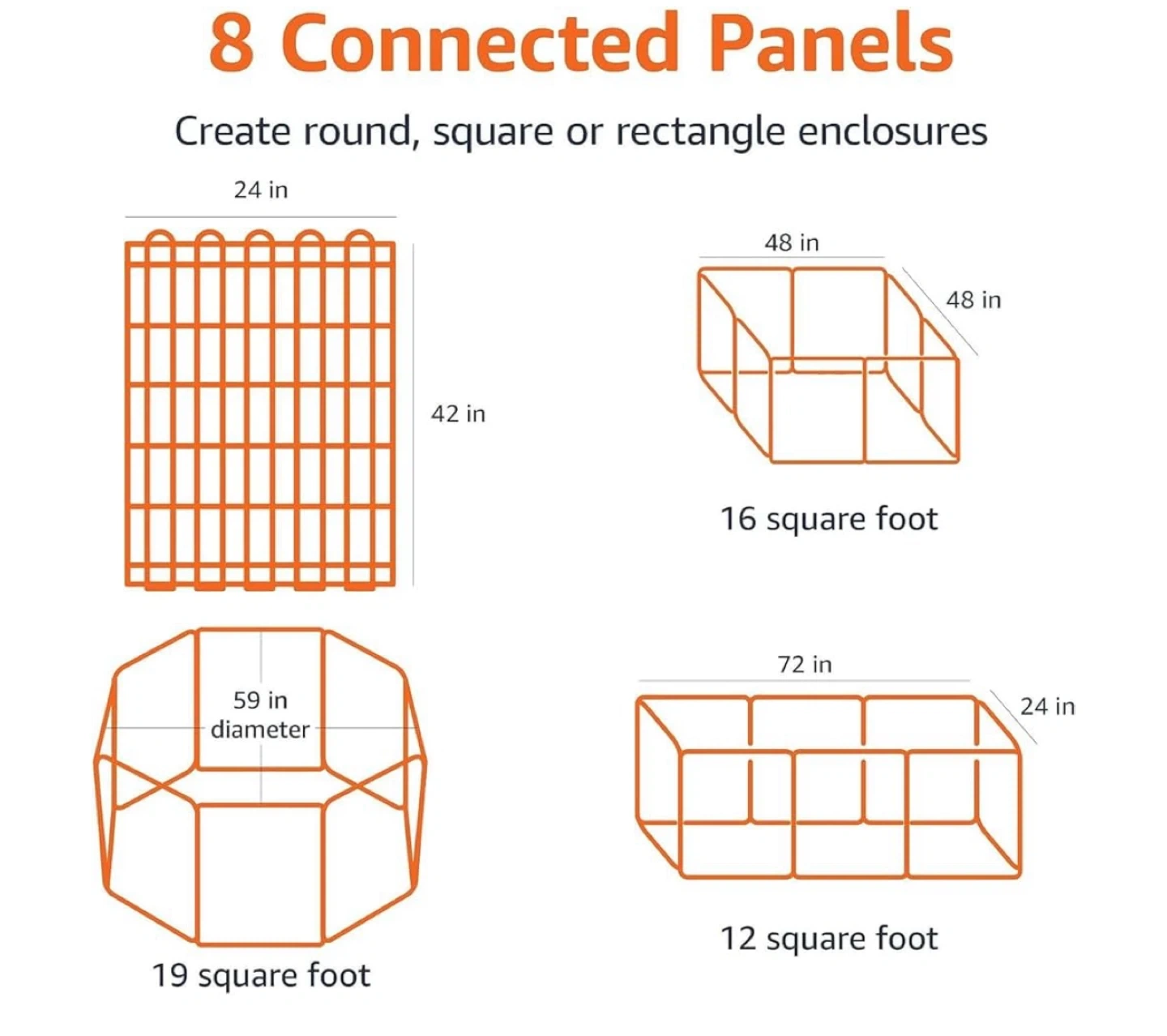 8 Connected Panels

Create round, square or rectangle enclosures

24 in

42 in

48 in

48 in

16 square foot

59 in diameter

19 square foot

72 in

24 in

12 square foot