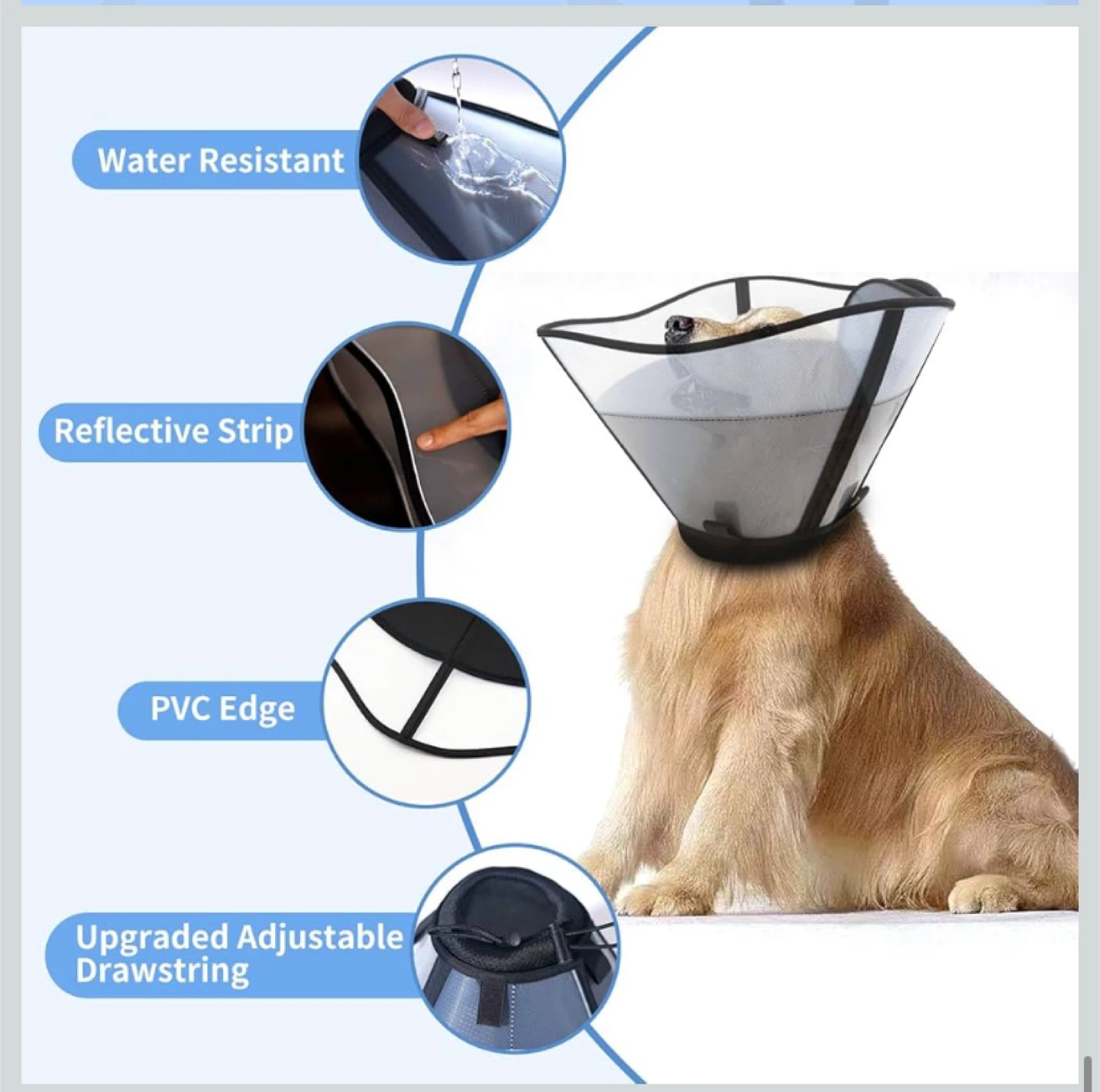 Water Resistant

Reflective Strip

PVC Edge

Upgraded Adjustable Drawstring