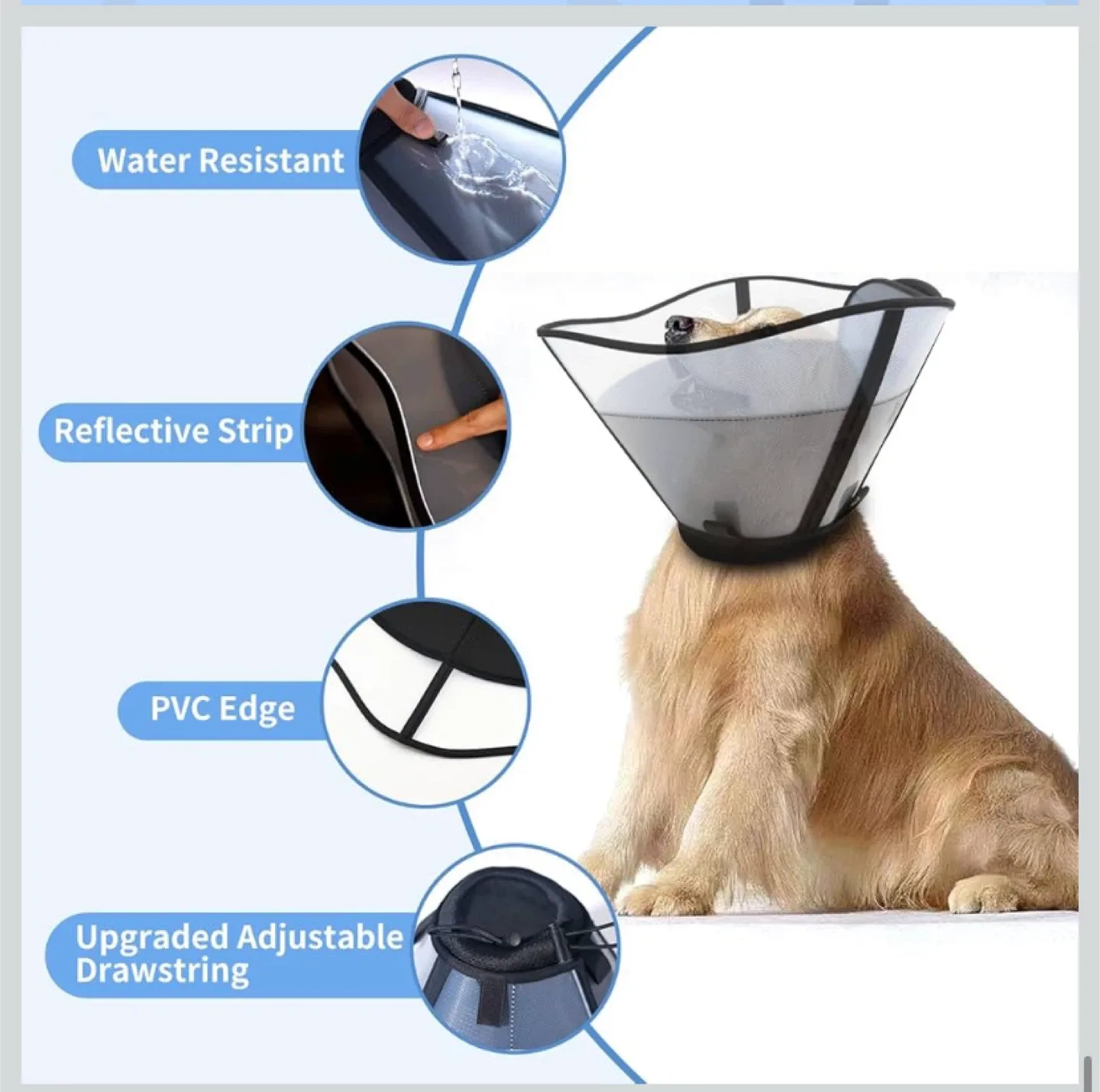 Water Resistant

Reflective Strip

PVC Edge

Upgraded Adjustable Drawstring