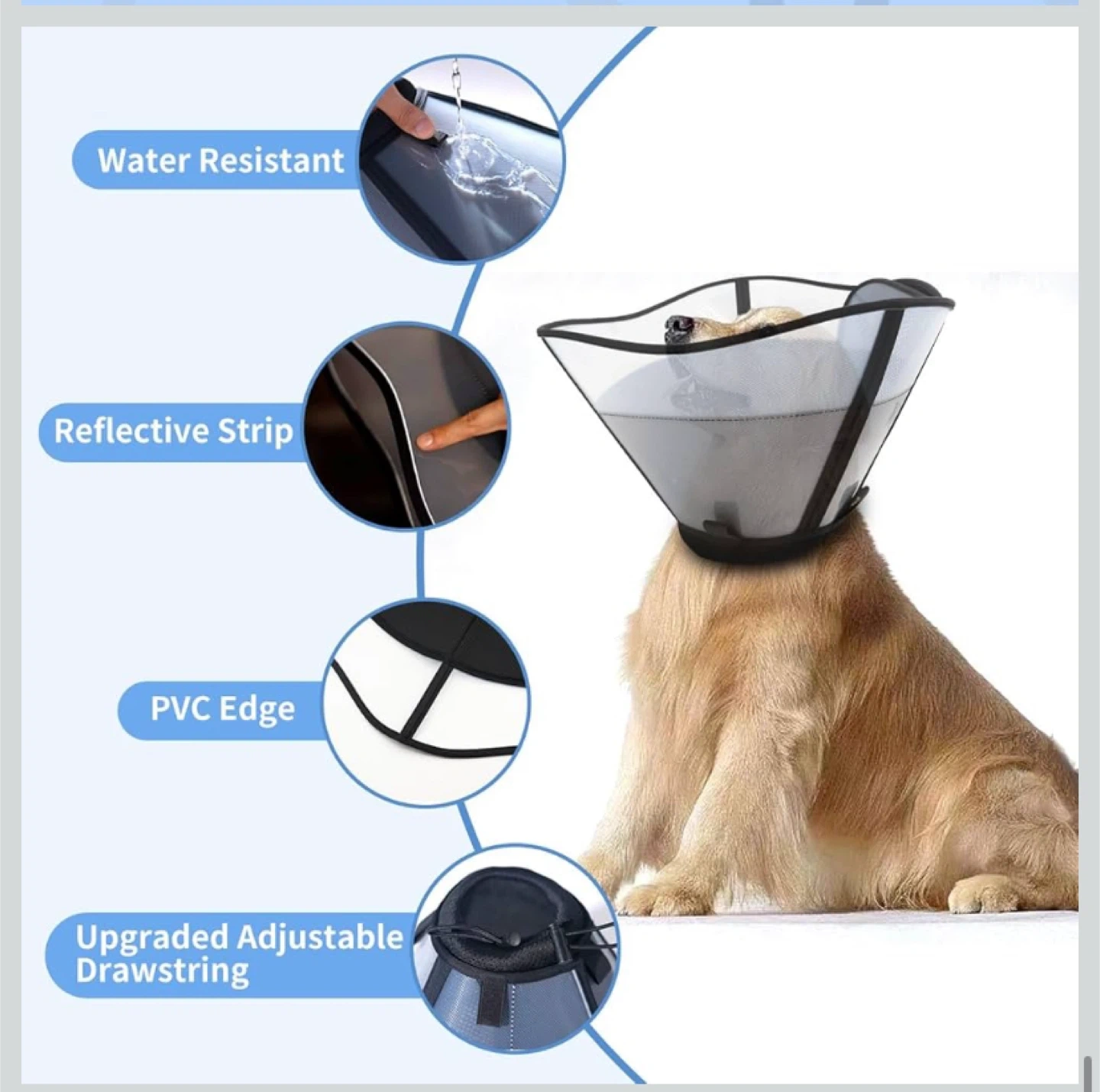 Water Resistant

Reflective Strip

PVC Edge

Upgraded Adjustable Drawstring