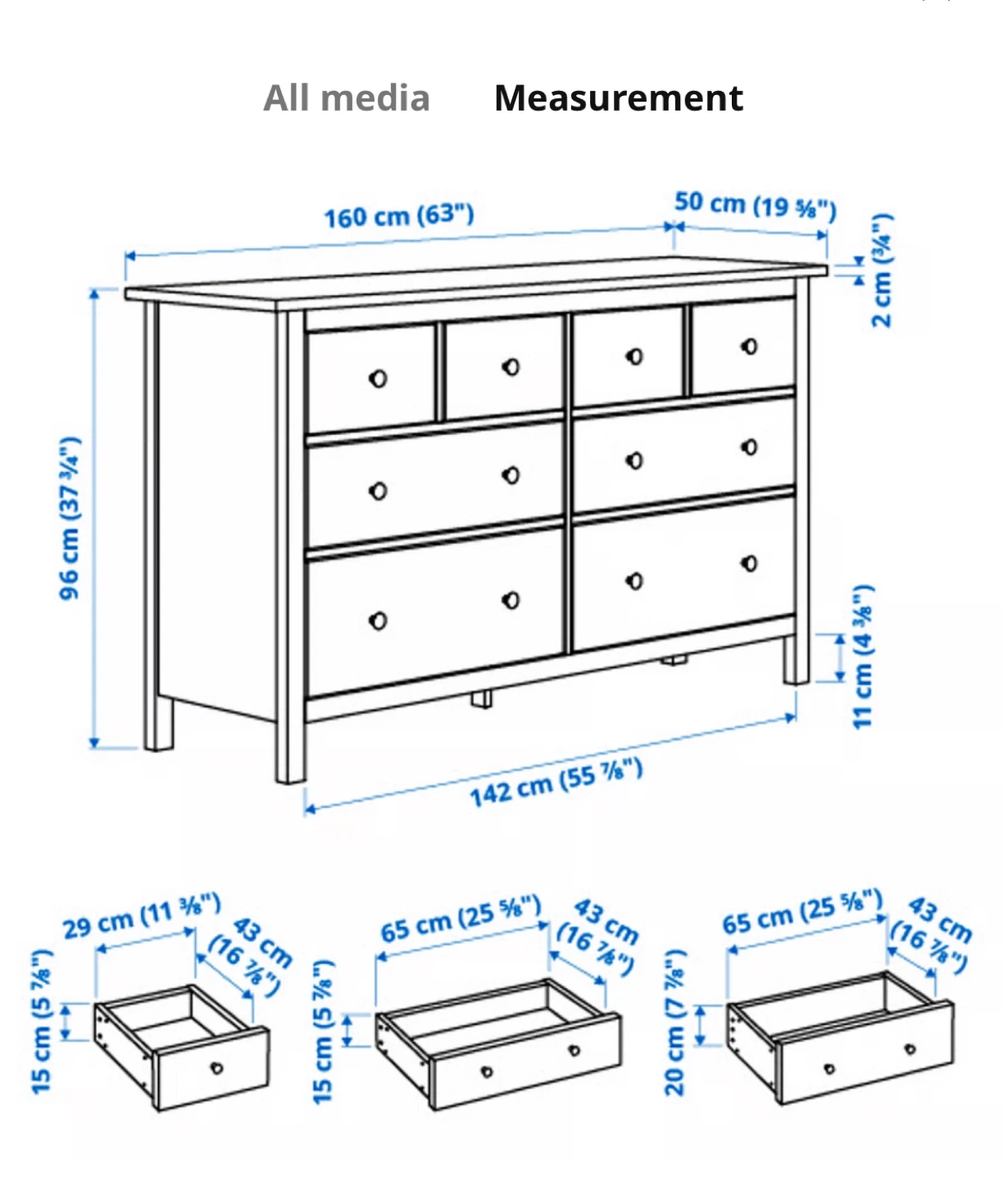 All media Measurement

160 cm (63")

50 cm (19 ⅝")

2 cm (¾")

96 cm (37 ¾")

11 cm (4 ⅜")

142 cm (55 ⅞")

29 cm (11 ⅜")

43 cm (16 ⅞")

15 cm (5 ⅞")

65 cm (25 ⅝")

43 cm (16 ⅞")

15 cm (5 ⅞")

65 cm (25 ⅝")

43 cm (16 ⅞")

20 cm (7 ⅞")