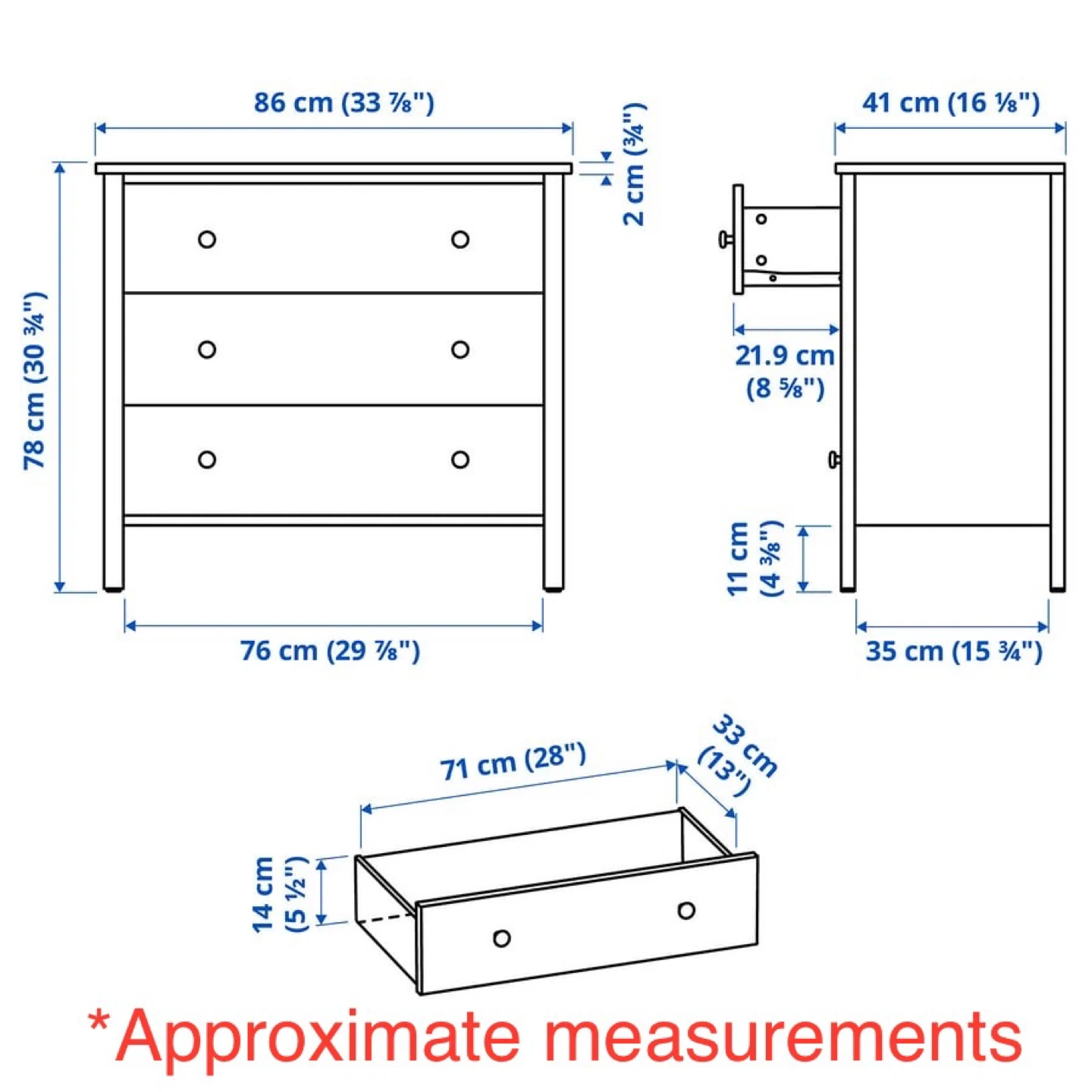 86 cm (33 ⅞")

2 cm (¾")

41 cm (16 ⅛")

78 cm (30 ¾")

21.9 cm (8 ⅝")

11 cm (4 ⅜")

76 cm (29 ⅞")

35 cm (15 ¾")

71 cm (28")

33 cm (13")

14 cm (5 ½")

*Approximate measurements