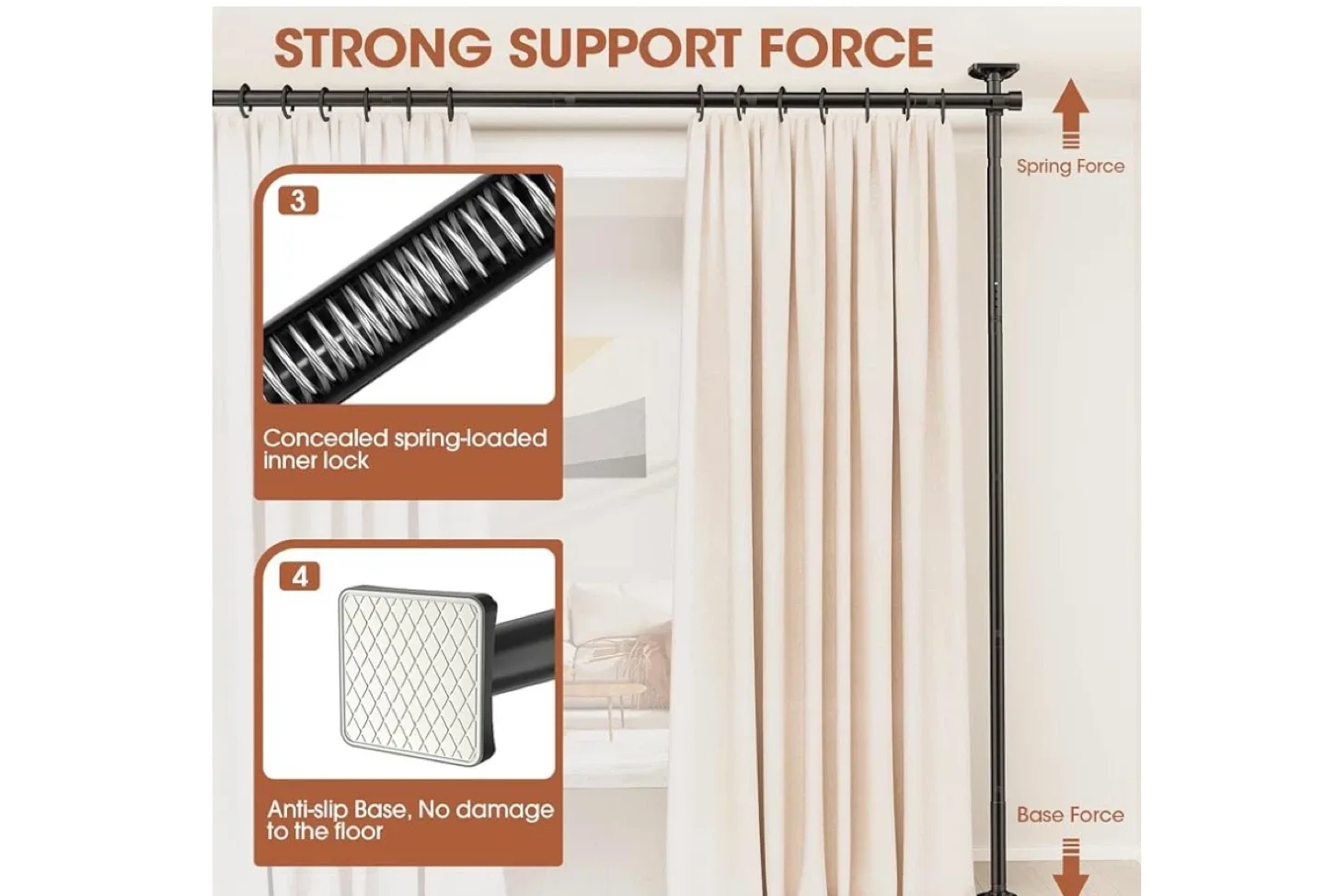 STRONG SUPPORT FORCE

Spring Force

3

Concealed spring-loaded inner lock

4

Anti-slip Base, No damage to the floor

Base Force