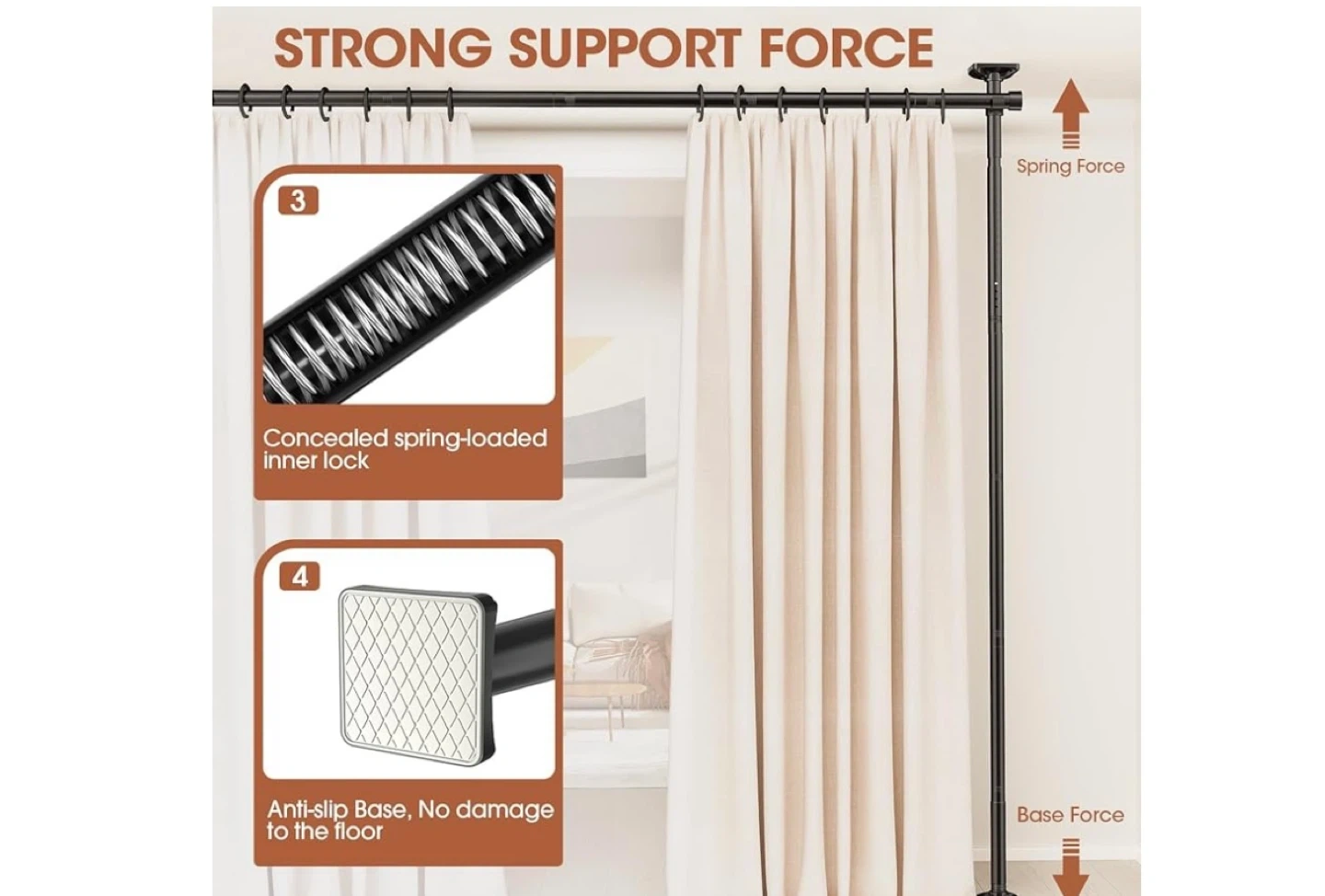 STRONG SUPPORT FORCE

Spring Force

3

Concealed spring-loaded inner lock

4

Anti-slip Base, No damage to the floor

Base Force