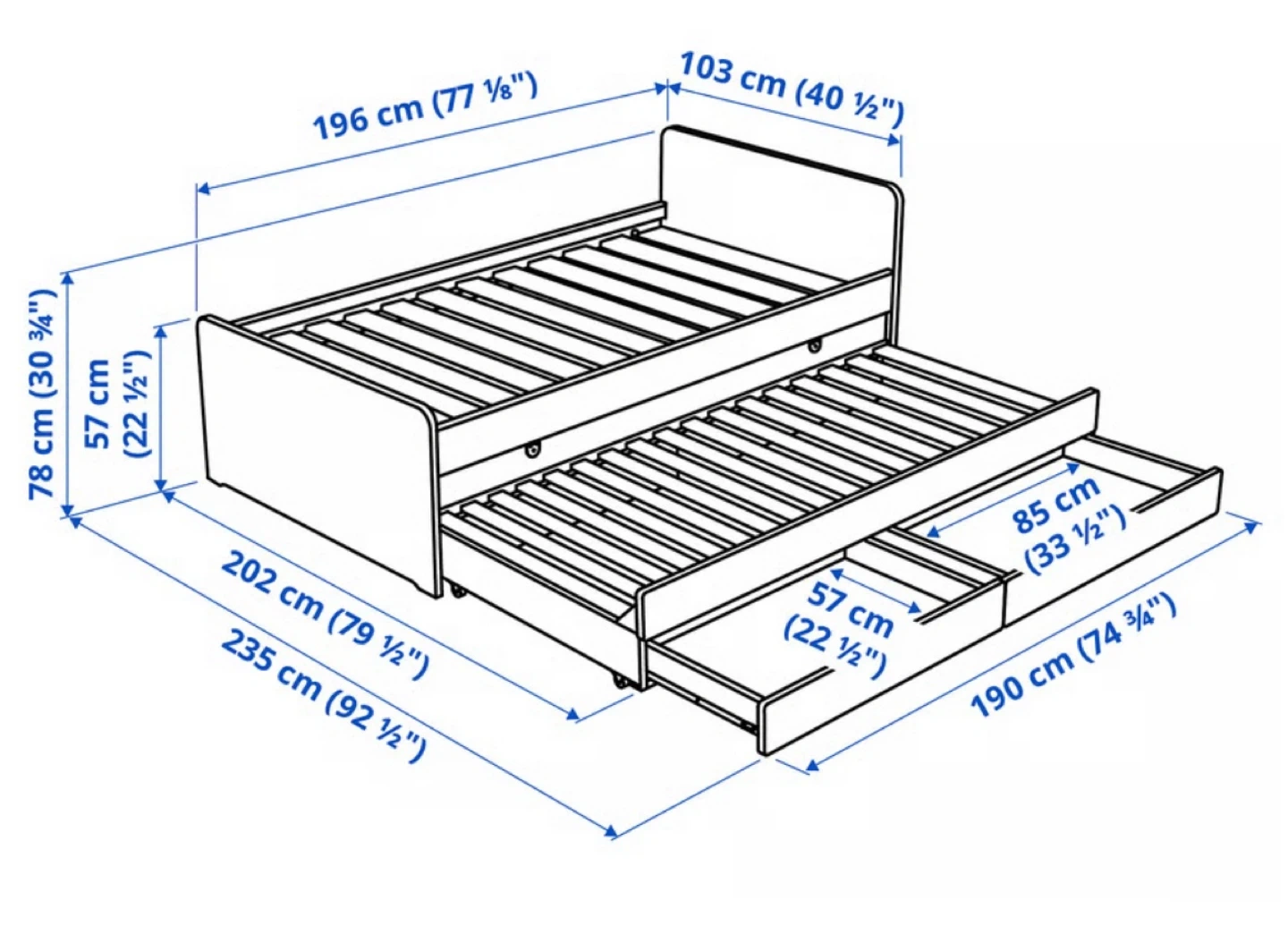 196 cm (77 ⅛")

103 cm (40 ½")

78 cm (30 ¾")

57 cm (22 ½")

202 cm (79 ½")

235 cm (92 ½")

85 cm (33 ½")

57 cm (22 ½")

190 cm (74 ¾")