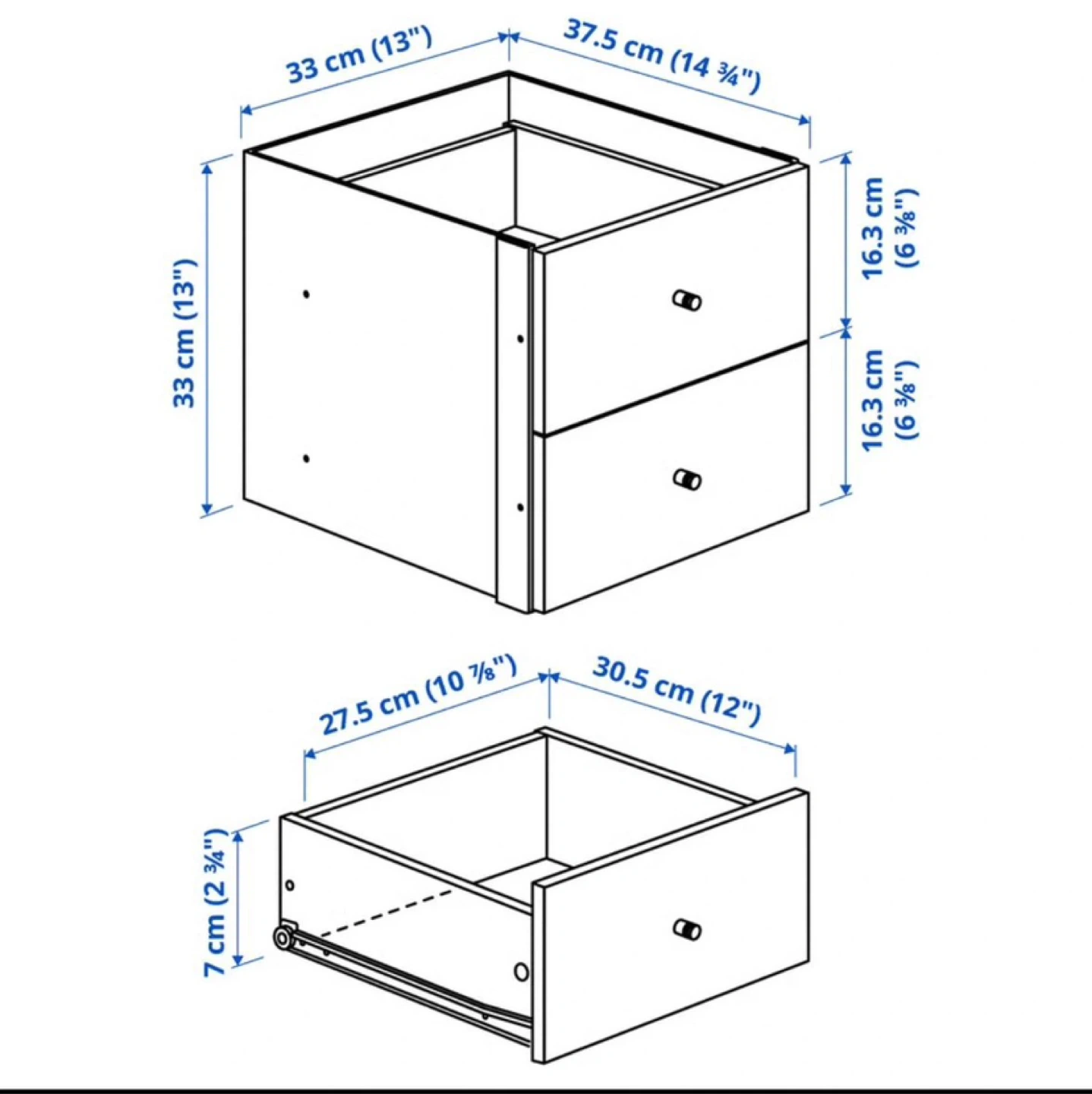 33 cm (13")
37.5 cm (14 ¾")
33 cm (13")
16.3 cm (6 ⅜")
16.3 cm (6 ⅜")
27.5 cm (10 ⅞")
30.5 cm (12")
7 cm (2 ¾")