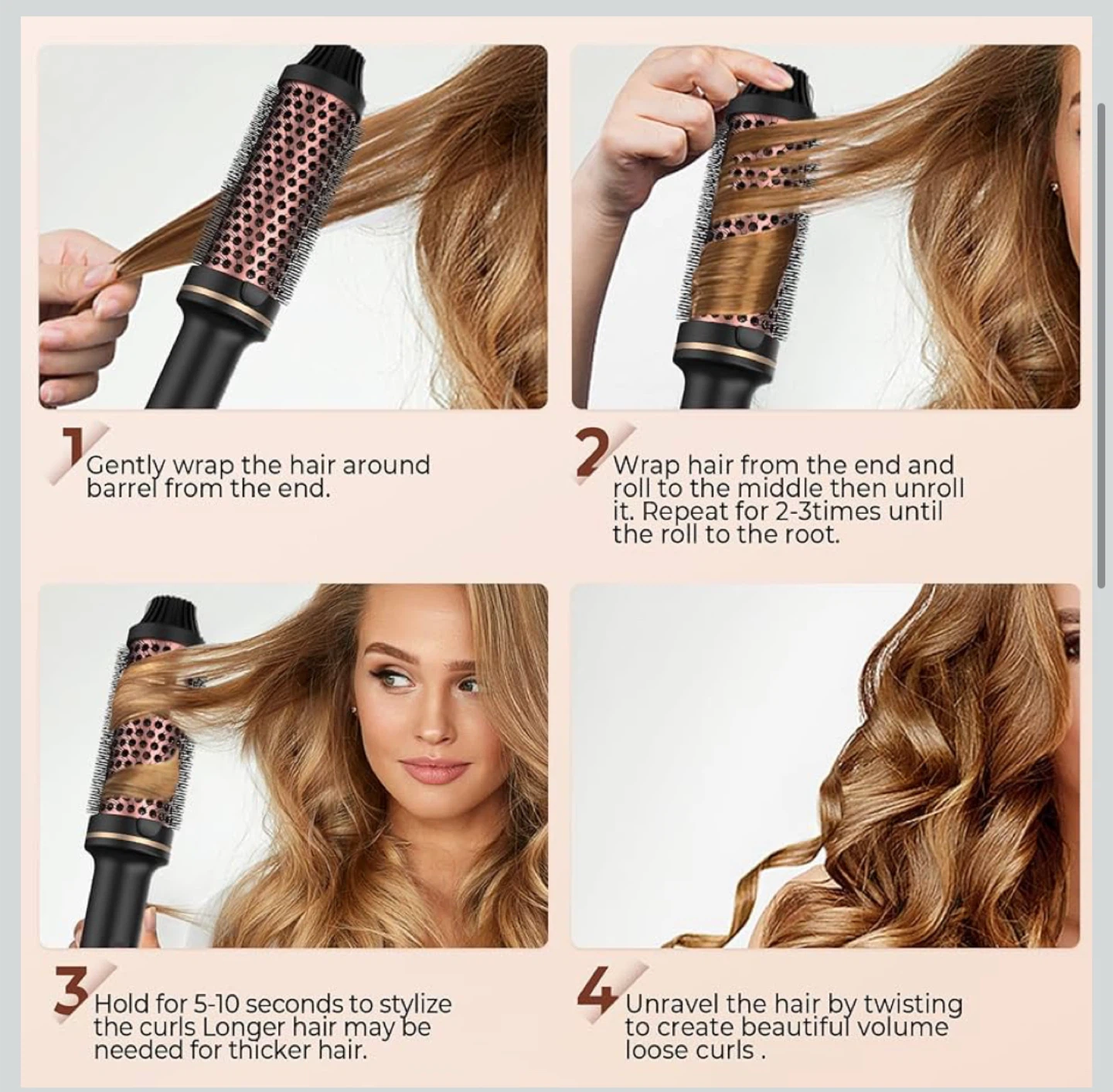 1 Gently wrap the hair around barrel from the end.

2 Wrap hair from the end and roll to the middle then unroll it. Repeat for 2-3times until the roll to the root.

3 Hold for 5-10 seconds to stylize the curls Longer hair may be needed for thicker hair.

4 Unravel the hair by twisting to create beautiful volume loose curls .