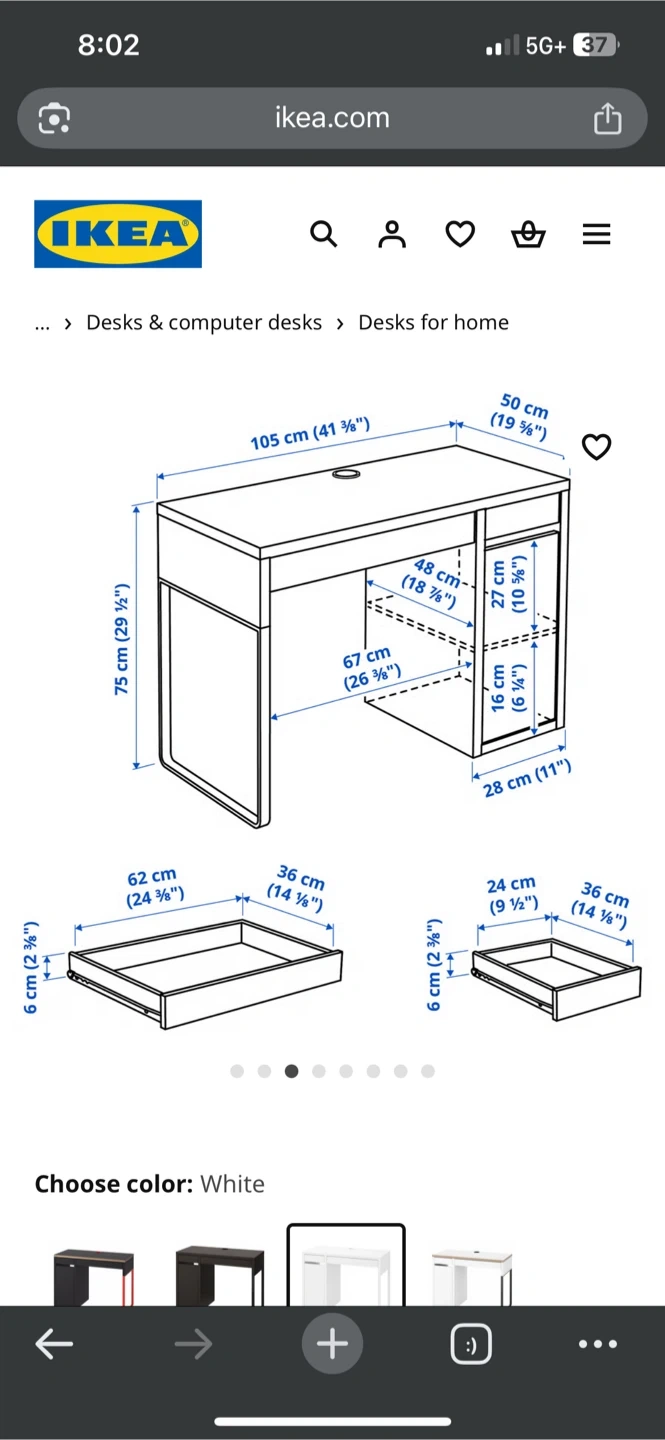 8:02

5G+ 37

ikea.com

IKEA

... › Desks & computer desks › Desks for home

105 cm (41 ⅜")

50 cm (19 ⅝")

75 cm (29 ½")

48 cm (18 ⅞")

27 cm (10 ⅝")

67 cm (26 ⅜")

16 cm (6 ¼")

28 cm (11")

62 cm (24 ⅜")

36 cm (14 ⅛")

6 cm (2 ⅜")

24 cm (9 ½")

36 cm (14 ⅛")

6 cm (2 ⅜")

Choose color: White