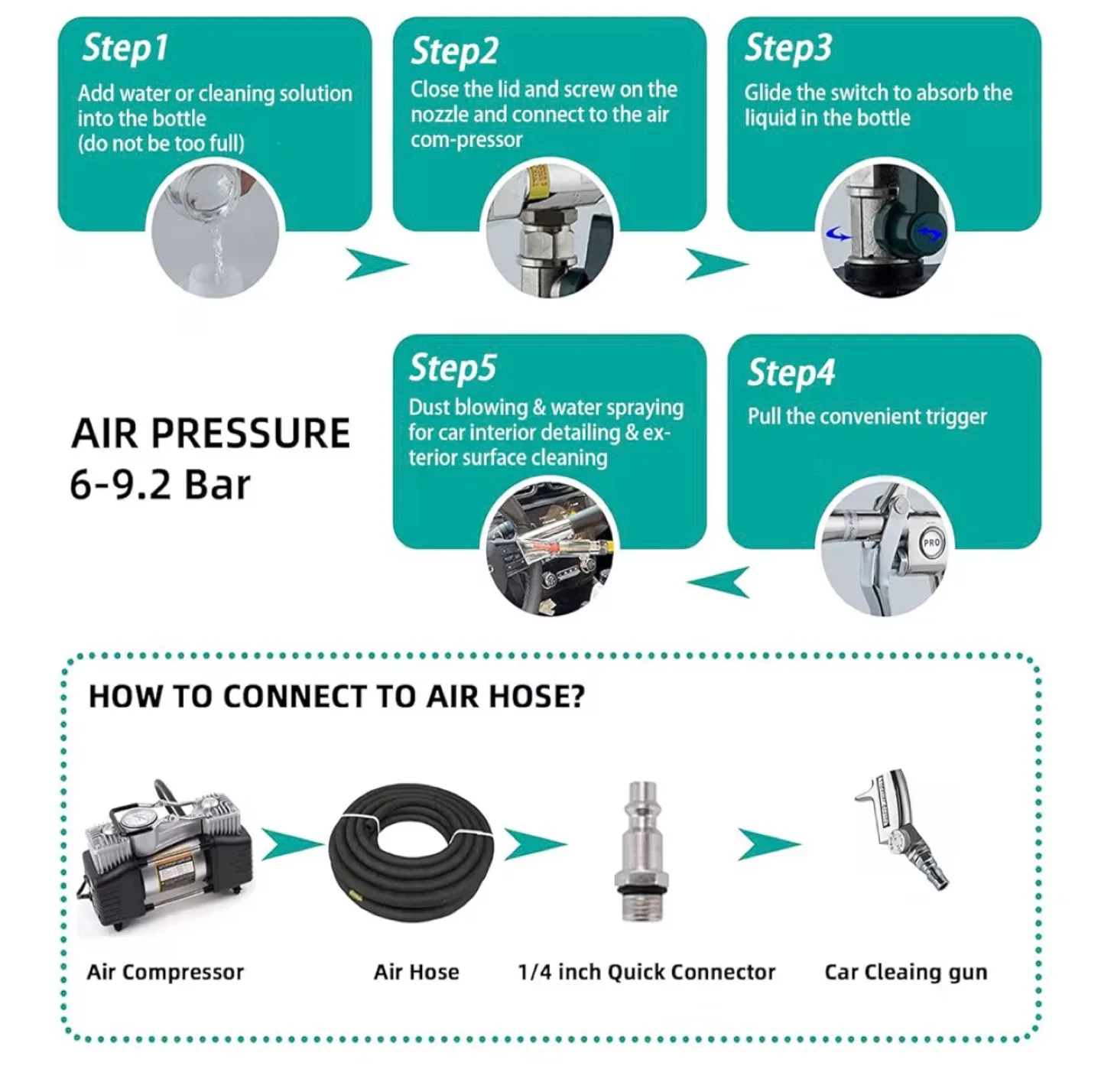 Step1
Add water or cleaning solution into the bottle (do not be too full)

Step2
Close the lid and screw on the nozzle and connect to the air com-pressor

Step3
Glide the switch to absorb the liquid in the bottle

AIR PRESSURE
6-9.2 Bar

Step5
Dust blowing & water spraying for car interior detailing & exterior surface cleaning

Step4
Pull the convenient trigger

PRO

HOW TO CONNECT TO AIR HOSE?

Air Compressor

Air Hose

1/4 inch Quick Connector

Car Cleaing gun