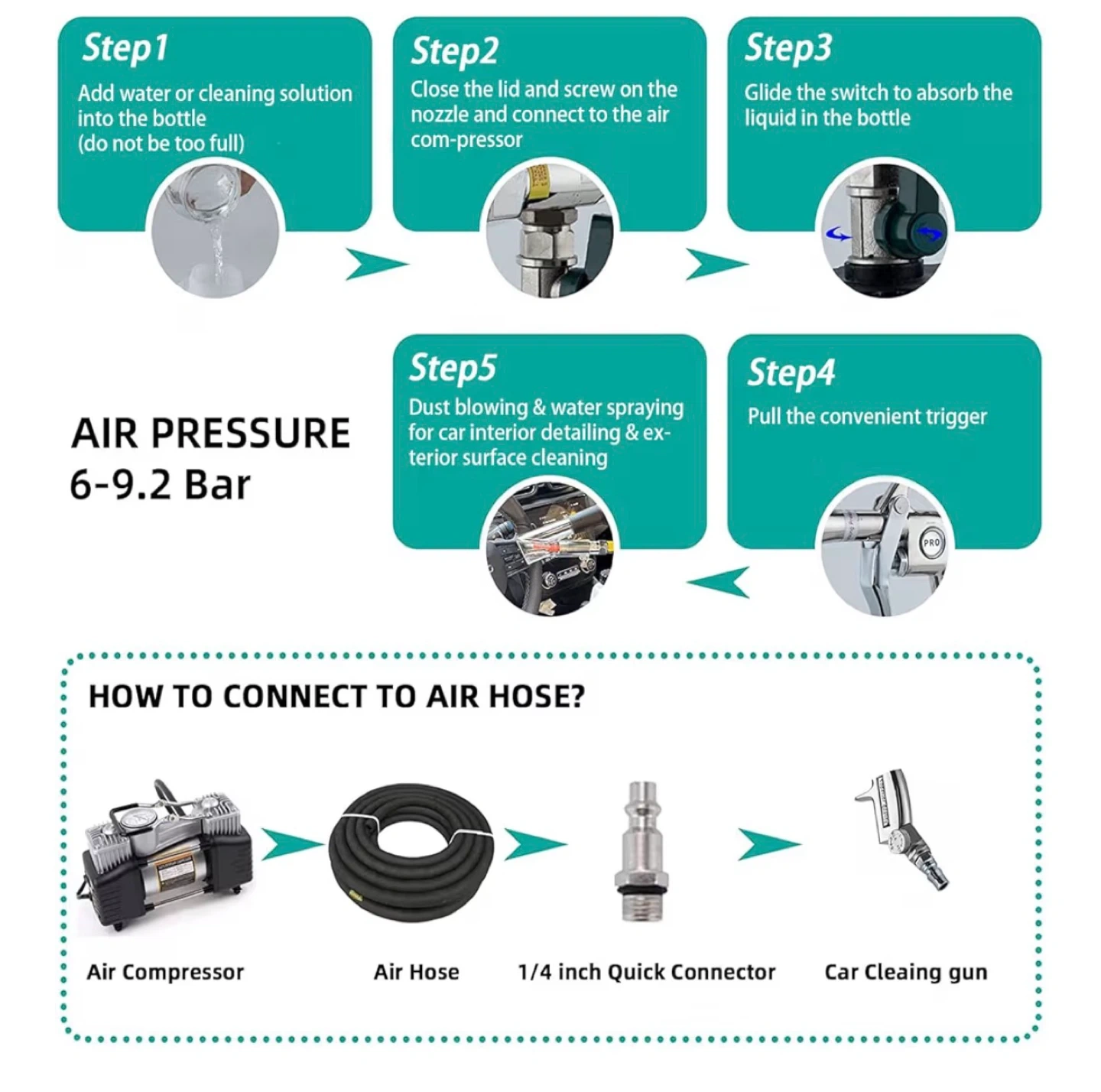 Step1
Add water or cleaning solution into the bottle
(do not be too full)

Step2
Close the lid and screw on the nozzle and connect to the air com-pressor

Step3
Glide the switch to absorb the liquid in the bottle

AIR PRESSURE
6-9.2 Bar

Step5
Dust blowing & water spraying for car interior detailing & exterior surface cleaning

Step4
Pull the convenient trigger

PRO

HOW TO CONNECT TO AIR HOSE?

Air Compressor

Air Hose

1/4 inch Quick Connector

Car Cleaing gun