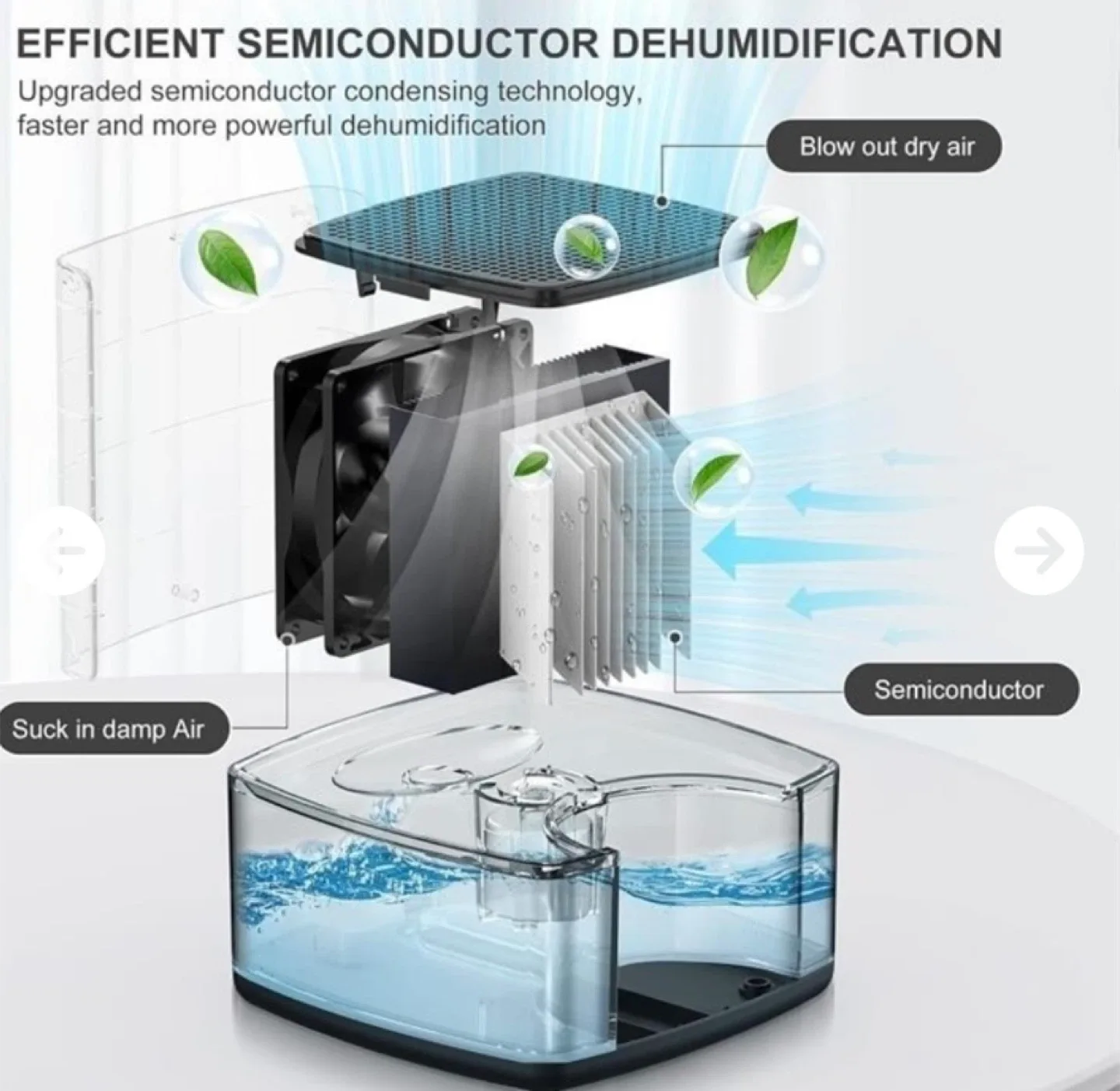 EFFICIENT SEMICONDUCTOR DEHUMIDIFICATION

Upgraded semiconductor condensing technology, faster and more powerful dehumidification

Blow out dry air

Semiconductor

Suck in damp Air