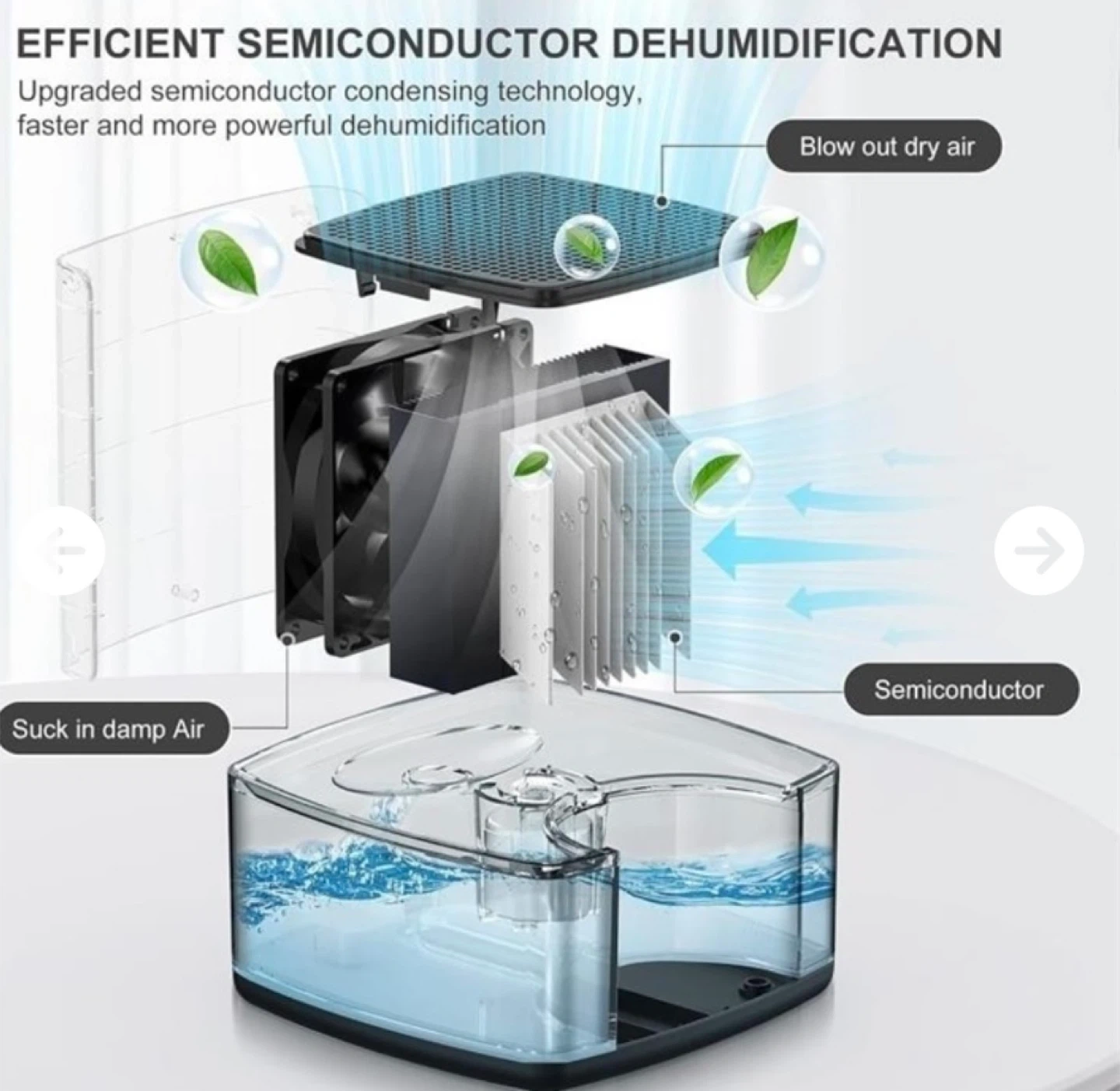 EFFICIENT SEMICONDUCTOR DEHUMIDIFICATION

Upgraded semiconductor condensing technology, faster and more powerful dehumidification

Blow out dry air

Semiconductor

Suck in damp Air