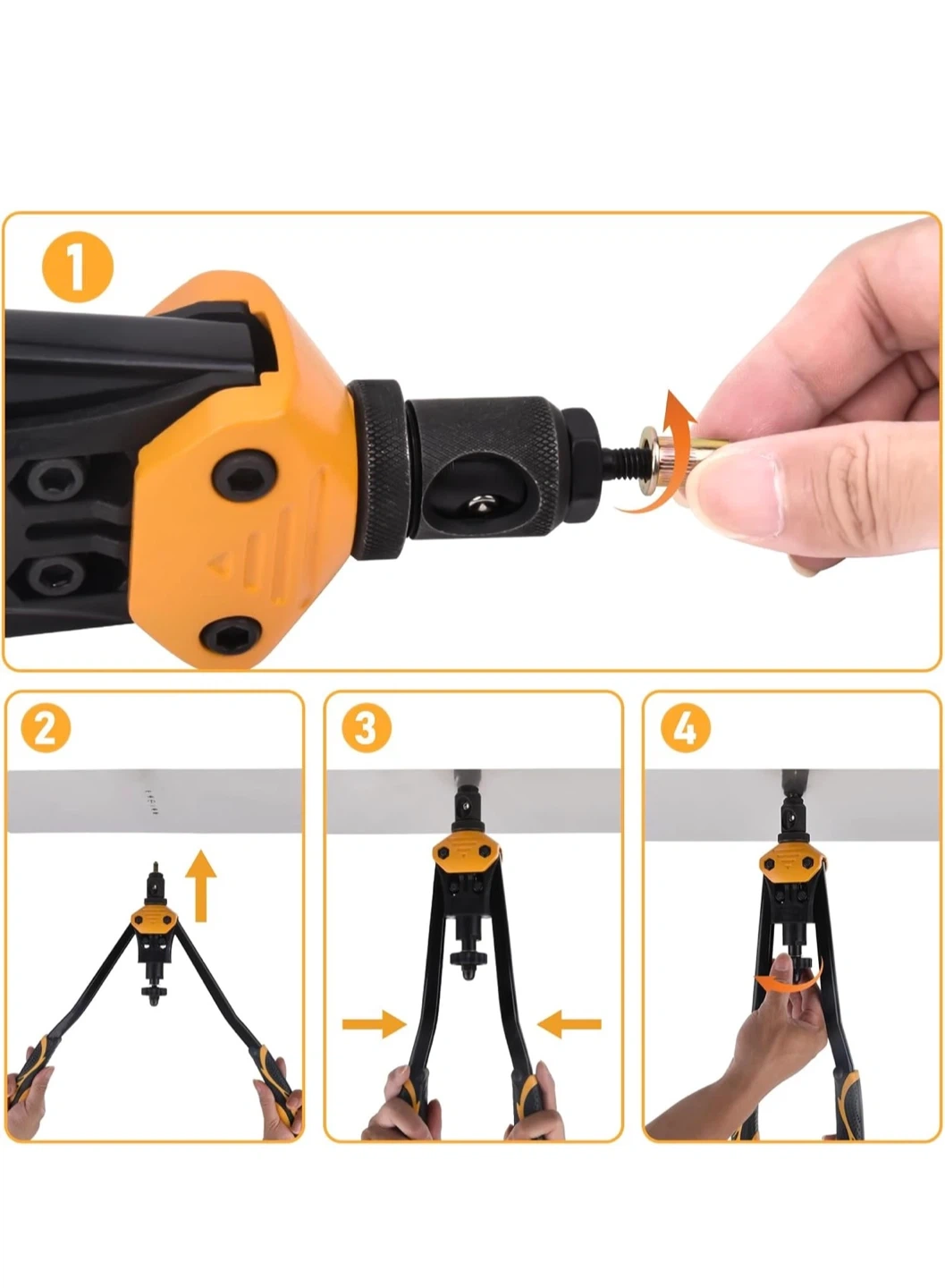 1

2

3

4