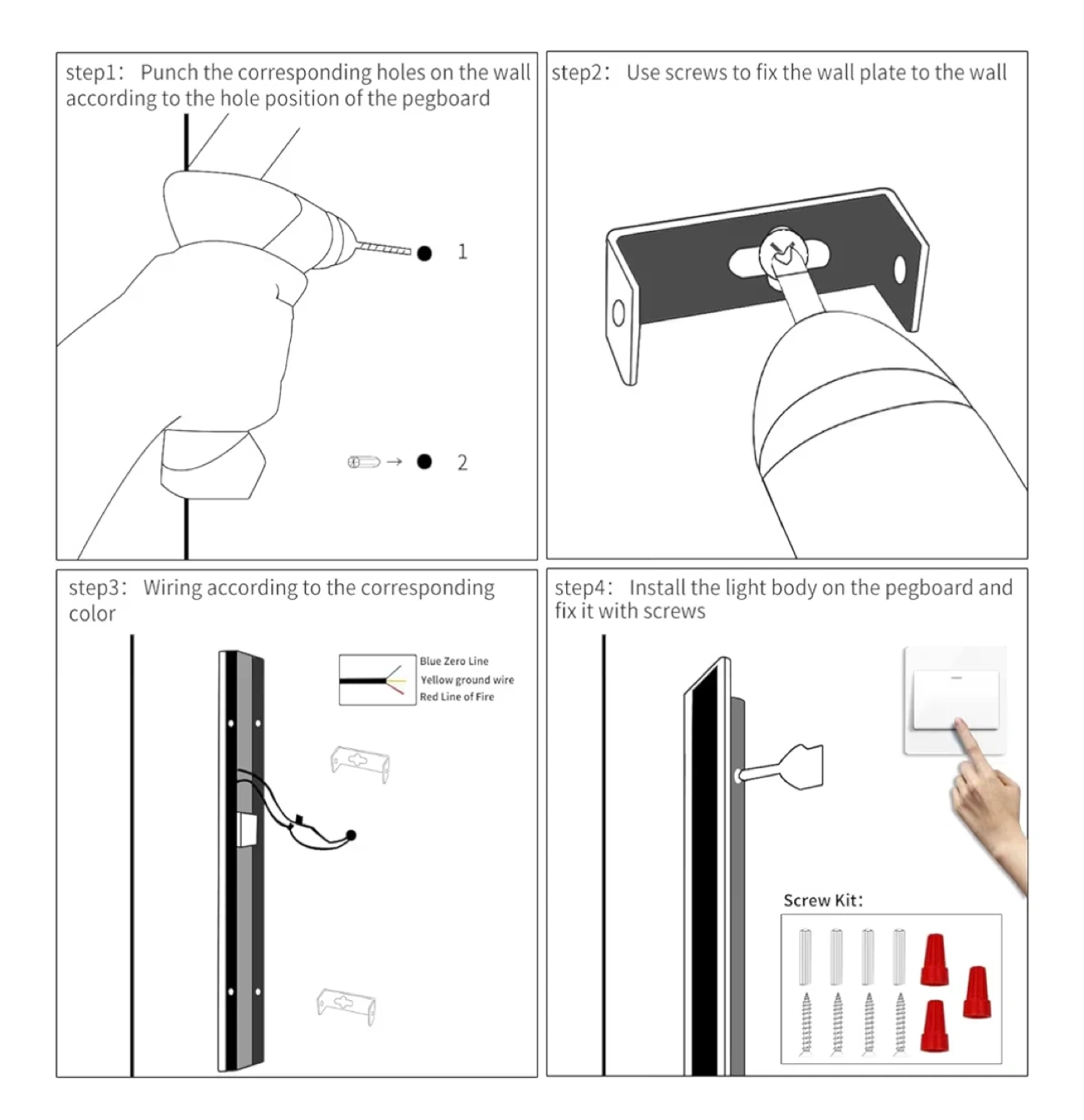 step1: Punch the corresponding holes on the wall according to the hole position of the pegboard

1

2

step2: Use screws to fix the wall plate to the wall

step3: Wiring according to the corresponding color

Blue Zero Line
Yellow ground wire
Red Line of Fire

step4: Install the light body on the pegboard and fix it with screws

Screw Kit: