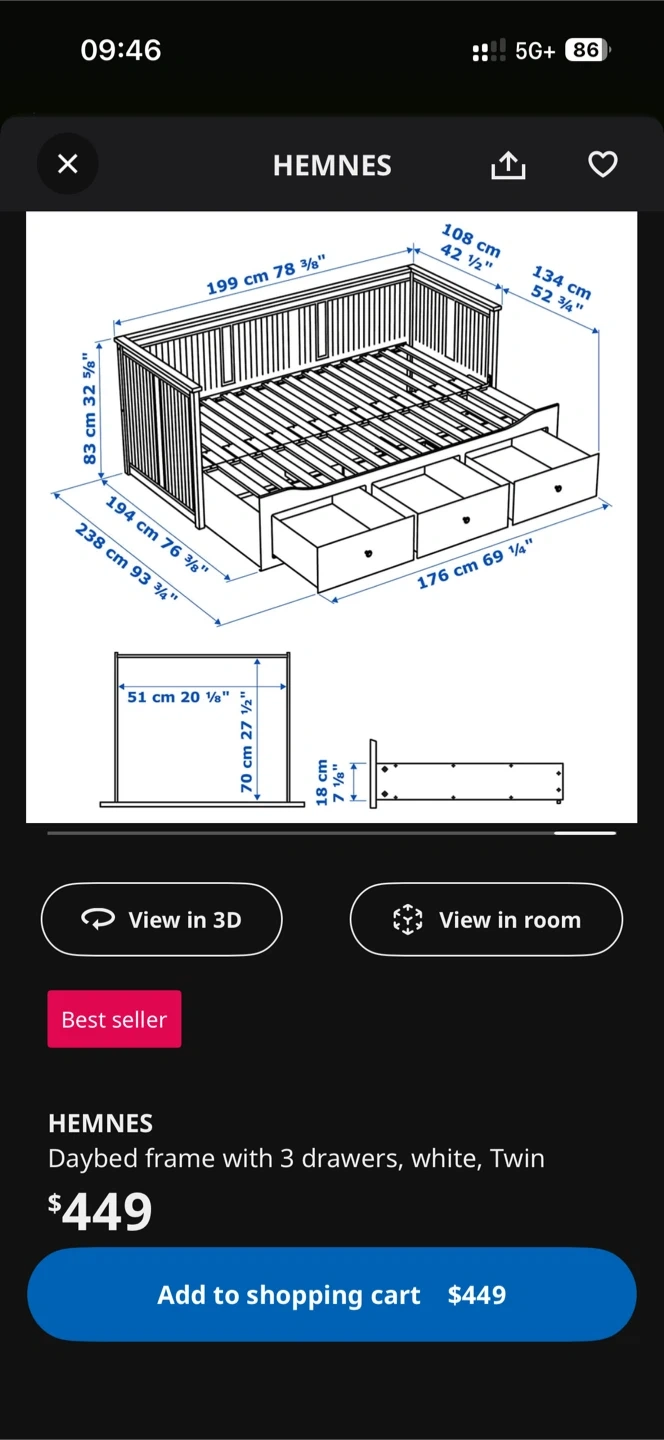 09:46

5G+ 86

HEMNES

199 cm 78 ³⁄₈"
108 cm 42 ¹⁄₂"
134 cm 52 ³⁄₄"
83 cm 32 ⁵⁄₈"
194 cm 76 ³⁄₈"
238 cm 93 ³⁄₄"
176 cm 69 ¹⁄₄"

51 cm 20 ¹⁄₈"
70 cm 27 ¹⁄₂"
18 cm 7 ¹⁄₈"

View in 3D

View in room

Best seller

HEMNES
Daybed frame with 3 drawers, white, Twin
$449

Add to shopping cart $449