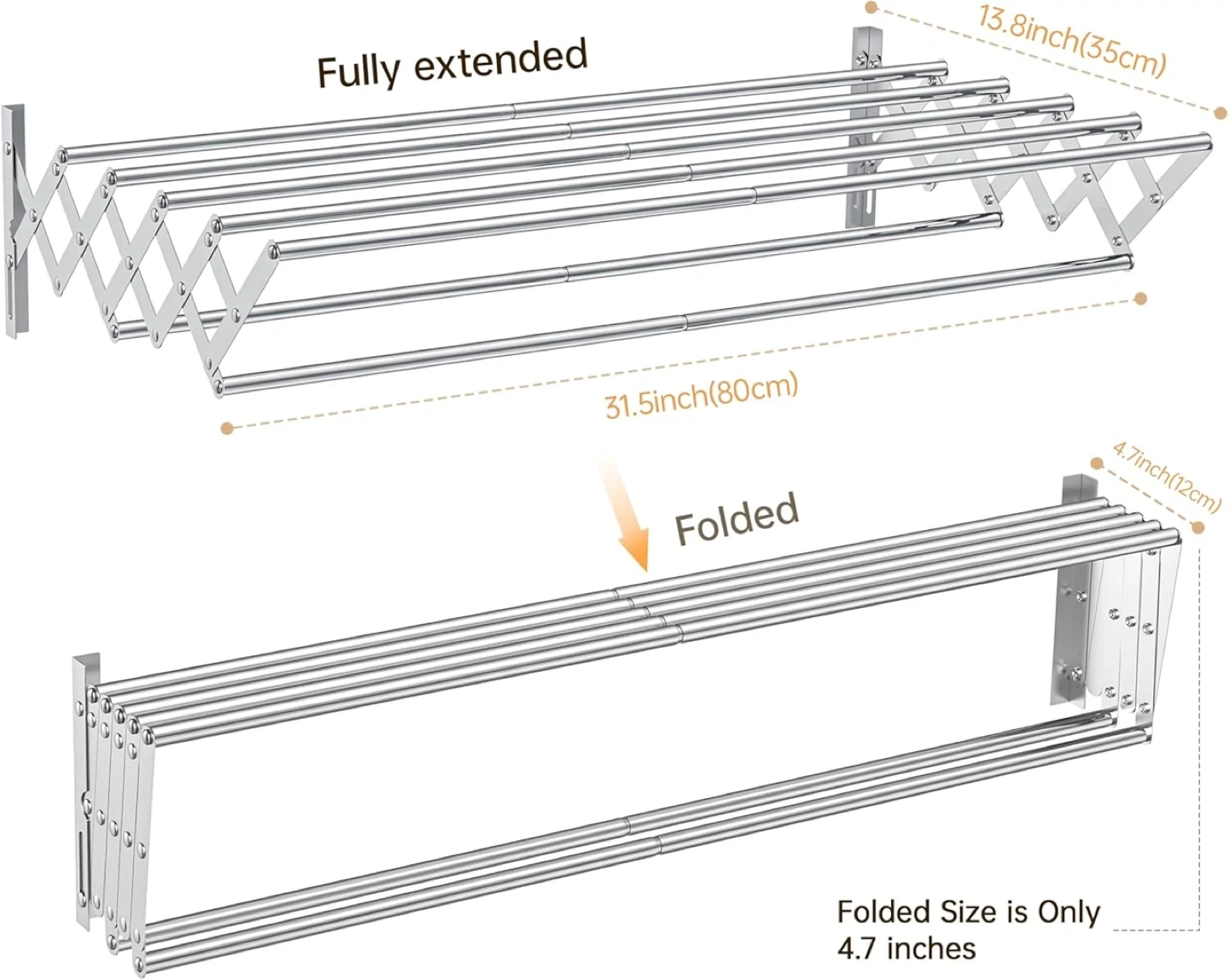 Fully extended

13.8inch(35cm)

31.5inch(80cm)

Folded

4.7inch(12cm)

Folded Size is Only 4.7 inches