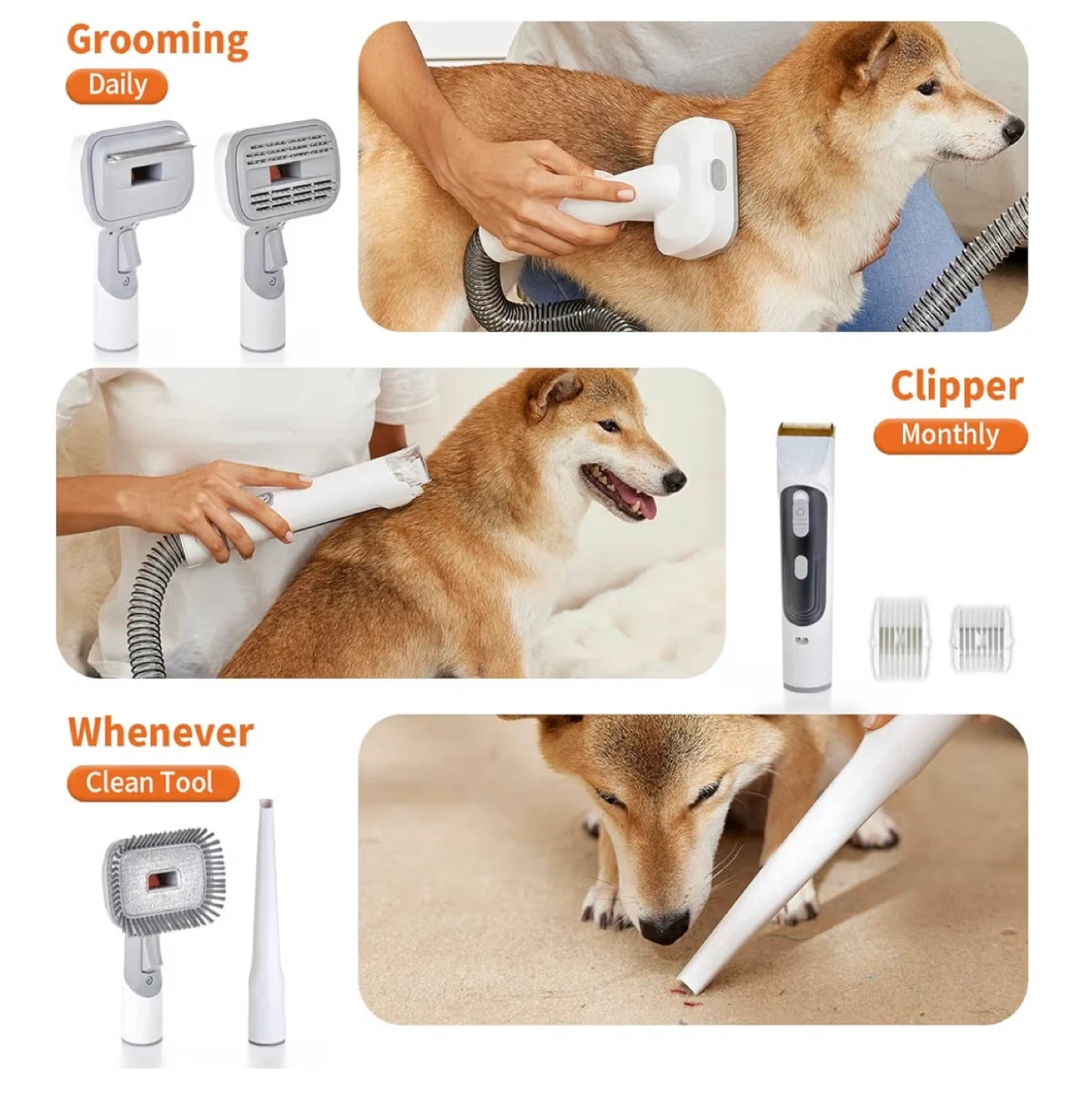 Grooming
Daily

Clipper
Monthly

Whenever
Clean Tool