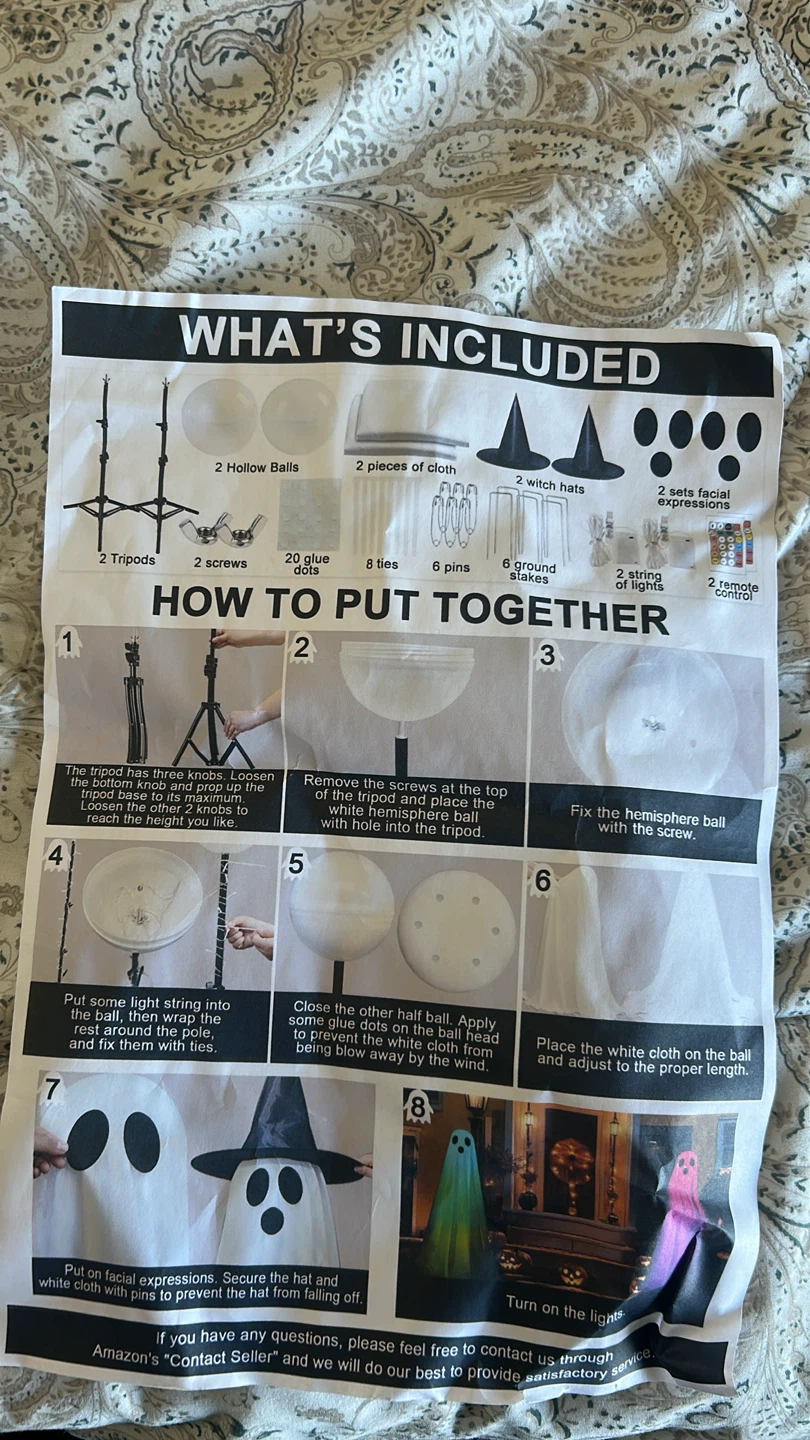 WHAT'S INCLUDED

2 Hollow Balls
2 pieces of cloth
2 witch hats
2 sets facial expressions
2 Tripods
2 screws
20 glue dots
8 ties
6 pins
6 ground stakes
2 string of lights
2 remote control

HOW TO PUT TOGETHER

1
The tripod has three knobs. Loosen the bottom knob and prop up the tripod base to its maximum. Loosen the other 2 knobs to reach the height you like.

2
Remove the screws at the top of the tripod and place the white hemisphere ball with hole into the tripod.

3
Fix the hemisphere ball with the screw.

4
Put some light string into the ball, then wrap the rest around the pole, and fix them with ties.

5
Close the other half ball. Apply some glue dots on the ball head to prevent the white cloth from being blow away by the wind.

6
Place the white cloth on the ball and adjust to the proper length.

7
Put on facial expressions. Secure the hat and white cloth with pins to prevent the hat from falling off.

8
Turn on the lights.

If you have any questions, please feel free to contact us through Amazon's "Contact Seller" and we will do our best to provide satisfactory service.