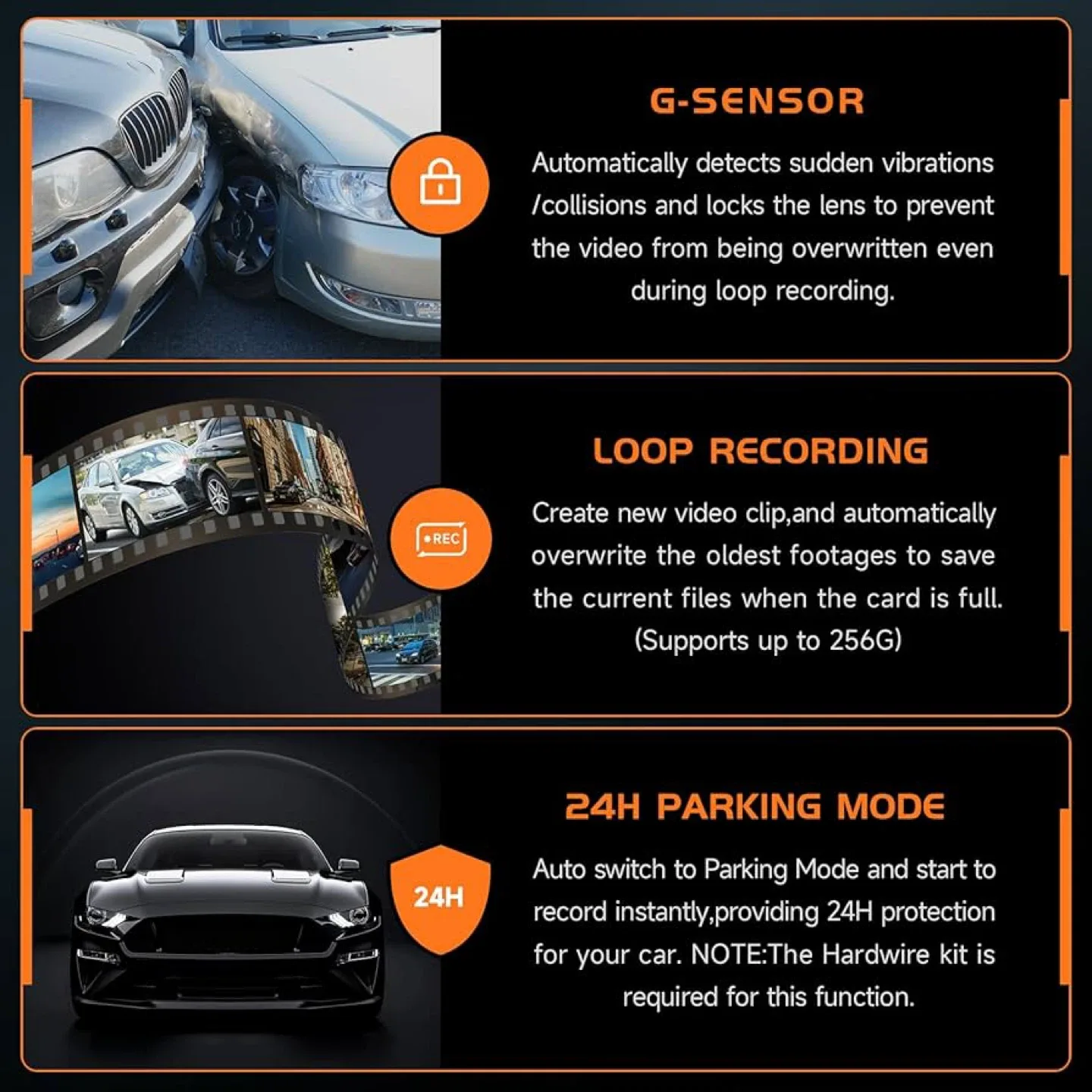 G-SENSOR

Automatically detects sudden vibrations /collisions and locks the lens to prevent the video from being overwritten even during loop recording.

•REC

LOOP RECORDING

Create new video clip,and automatically overwrite the oldest footages to save the current files when the card is full. (Supports up to 256G)

24H

24H PARKING MODE

Auto switch to Parking Mode and start to record instantly,providing 24H protection for your car. NOTE:The Hardwire kit is required for this function.