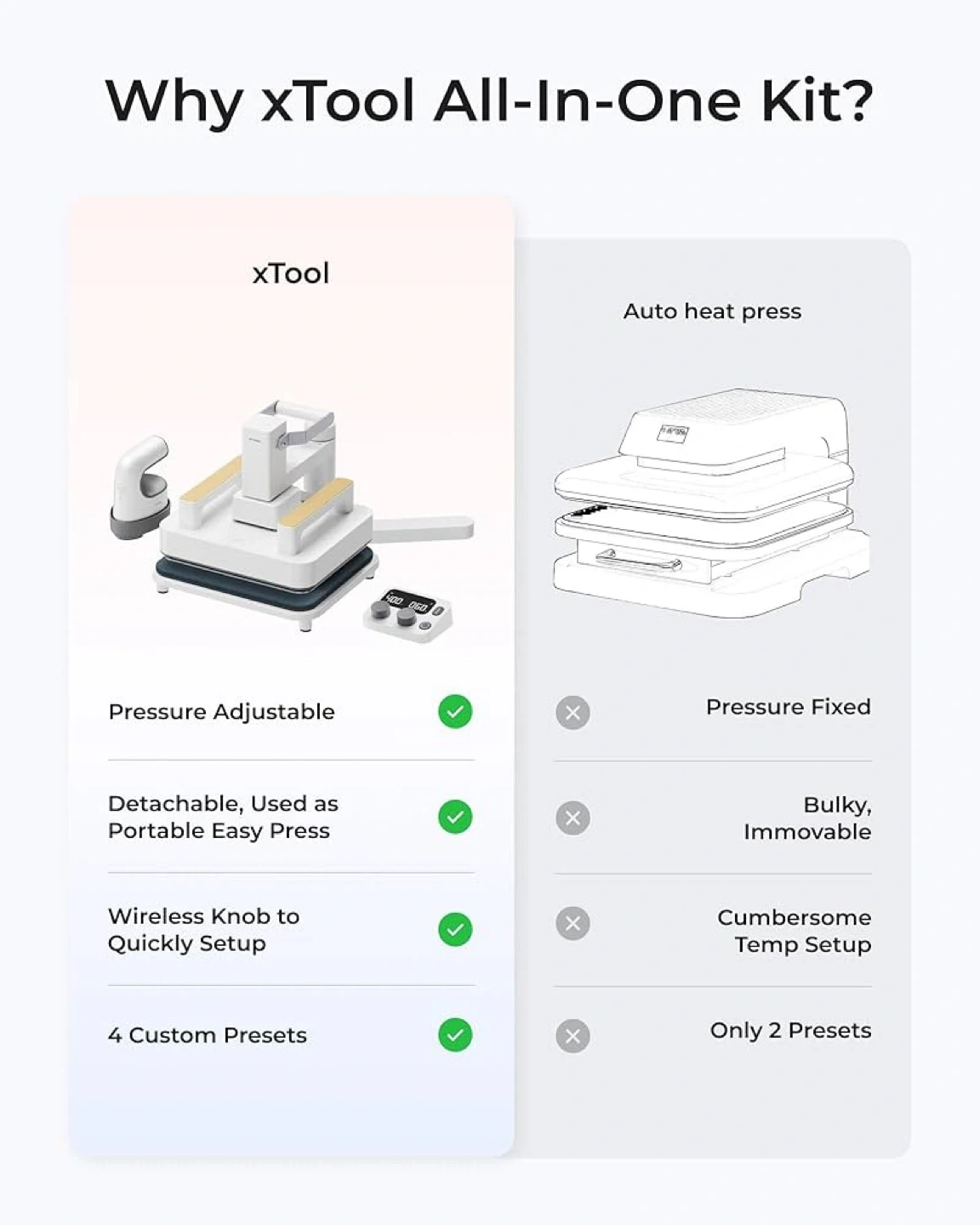 Why xTool All-In-One Kit?

xTool

400 060

Pressure Adjustable

Detachable, Used as Portable Easy Press

Wireless Knob to Quickly Setup

4 Custom Presets

Auto heat press

Pressure Fixed

Bulky, Immovable

Cumbersome Temp Setup

Only 2 Presets