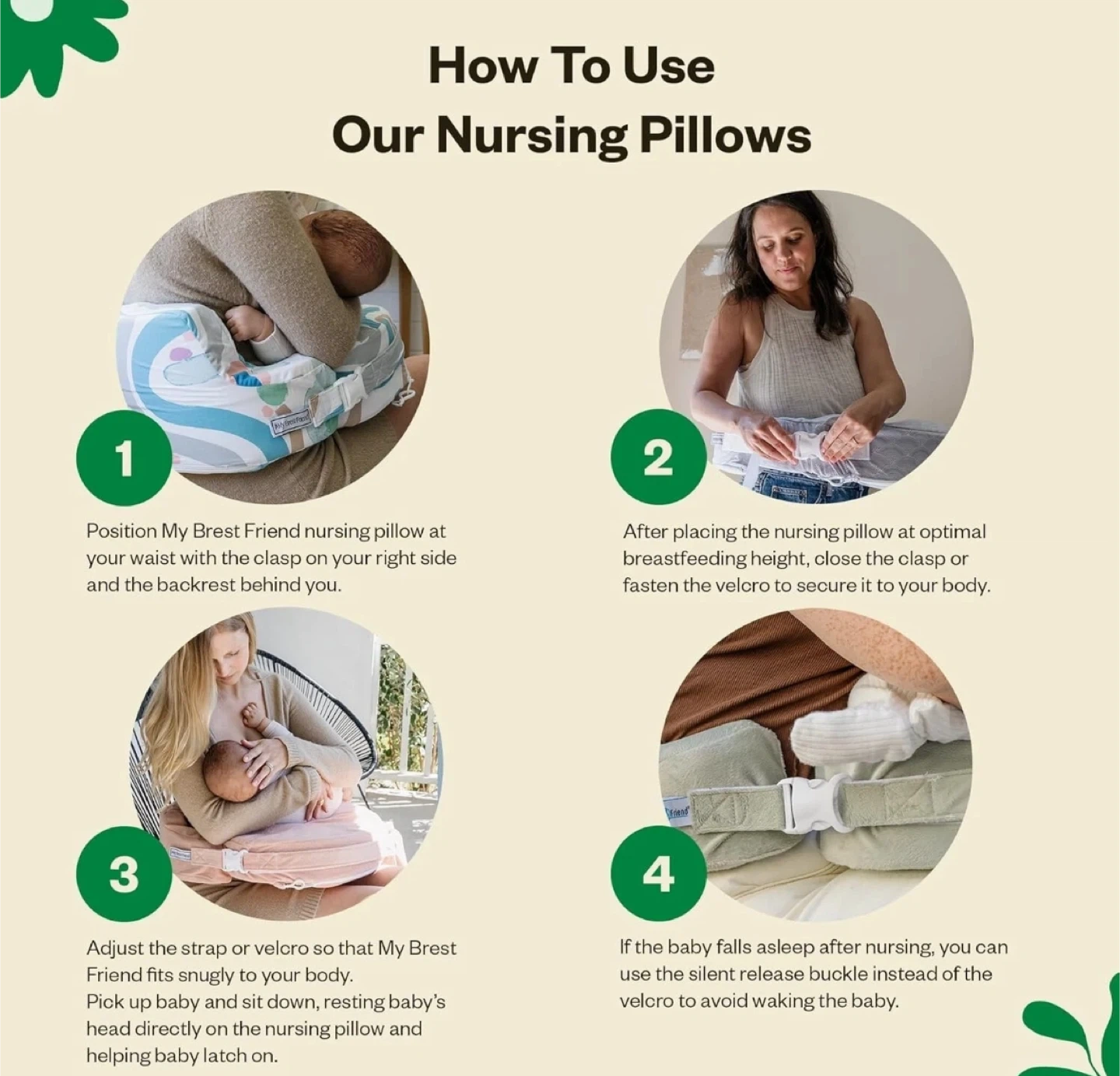 How To Use
Our Nursing Pillows

1

Position My Brest Friend nursing pillow at your waist with the clasp on your right side and the backrest behind you.

2

After placing the nursing pillow at optimal breastfeeding height, close the clasp or fasten the velcro to secure it to your body.

3

Adjust the strap or velcro so that My Brest Friend fits snugly to your body.
Pick up baby and sit down, resting baby's head directly on the nursing pillow and helping baby latch on.

4

If the baby falls asleep after nursing, you can use the silent release buckle instead of the velcro to avoid waking the baby.