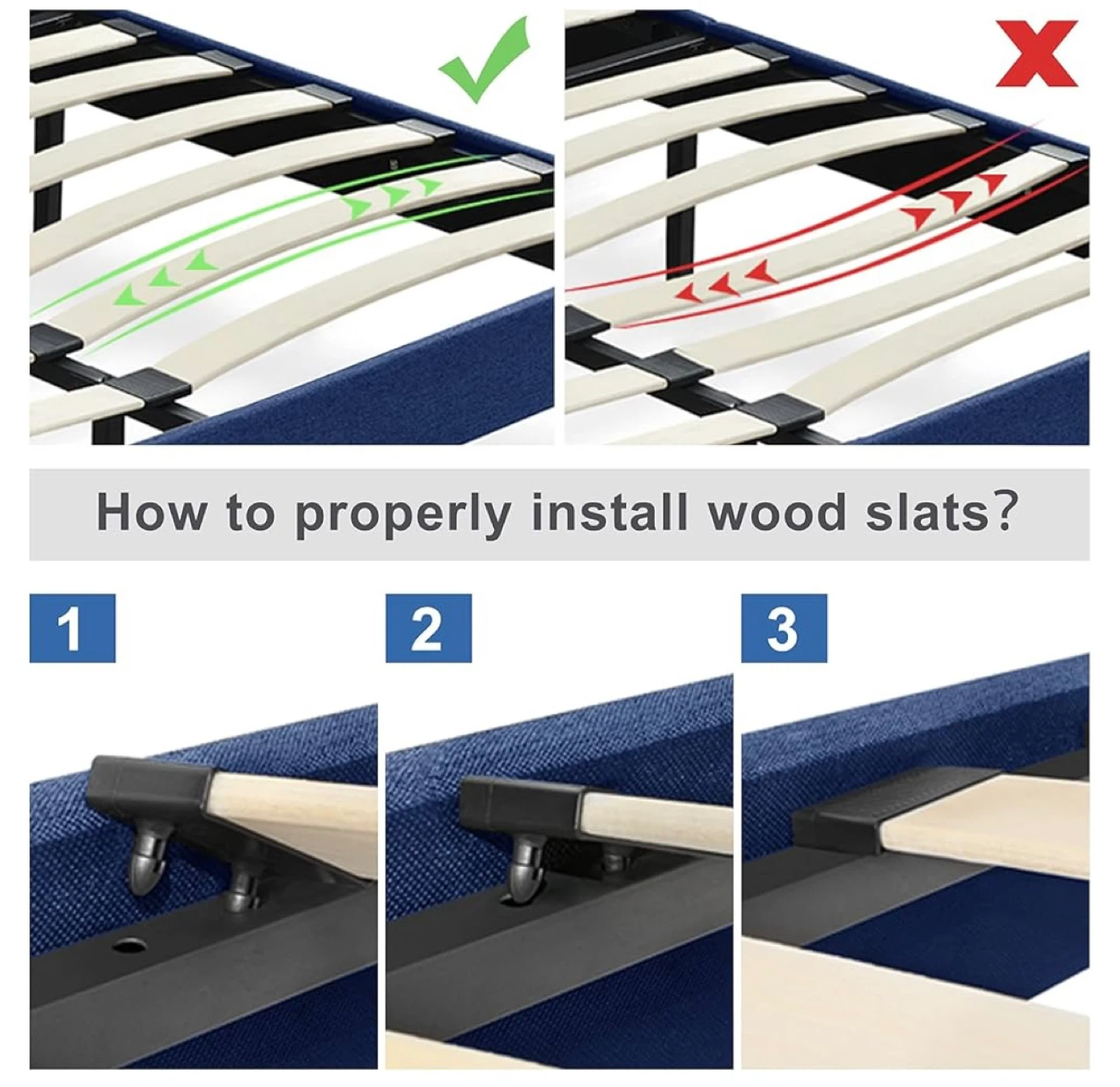 How to properly install wood slats?

1

2

3