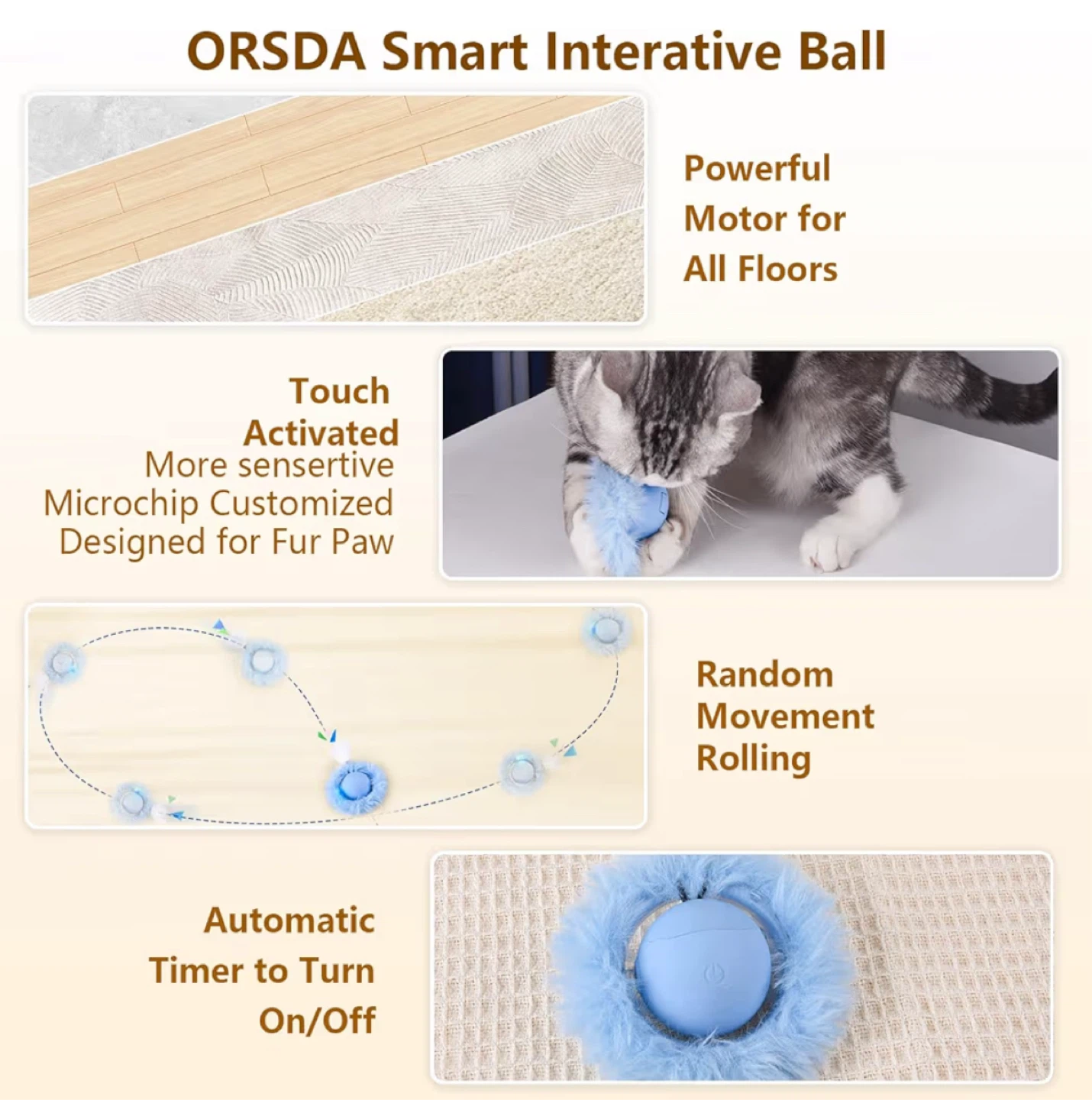 ORSDA Smart Interative Ball

Powerful Motor for All Floors

Touch Activated
More sensertive Microchip Customized Designed for Fur Paw

Random Movement Rolling

Automatic Timer to Turn On/Off