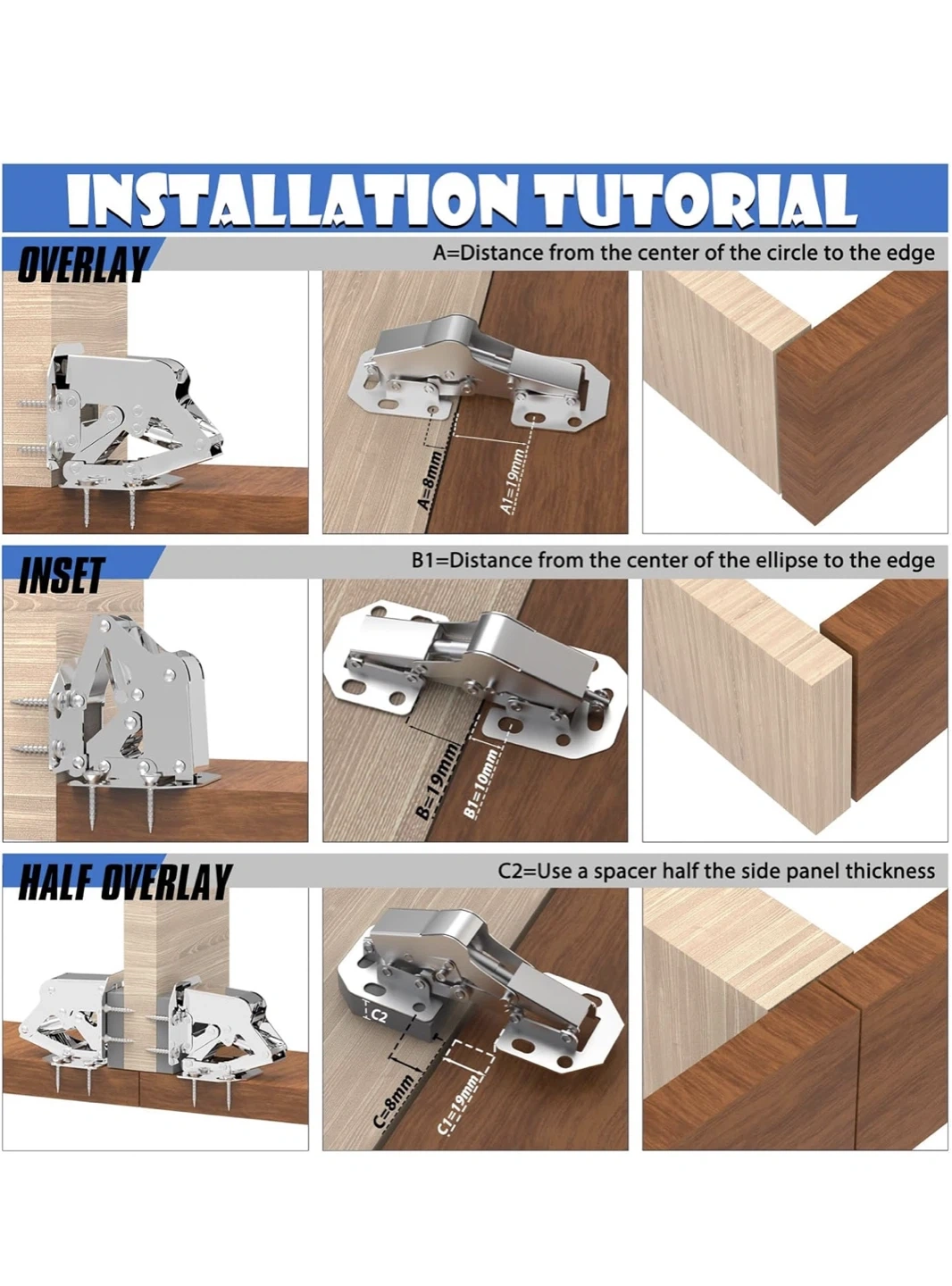 INSTALLATION TUTORIAL

OVERLAY

A=Distance from the center of the circle to the edge

A=8mm

A1=19mm

INSET

B1=Distance from the center of the ellipse to the edge

B=19mm

B1=10mm

HALF OVERLAY

C2=Use a spacer half the side panel thickness

C2

C=8mm

C1=19mm