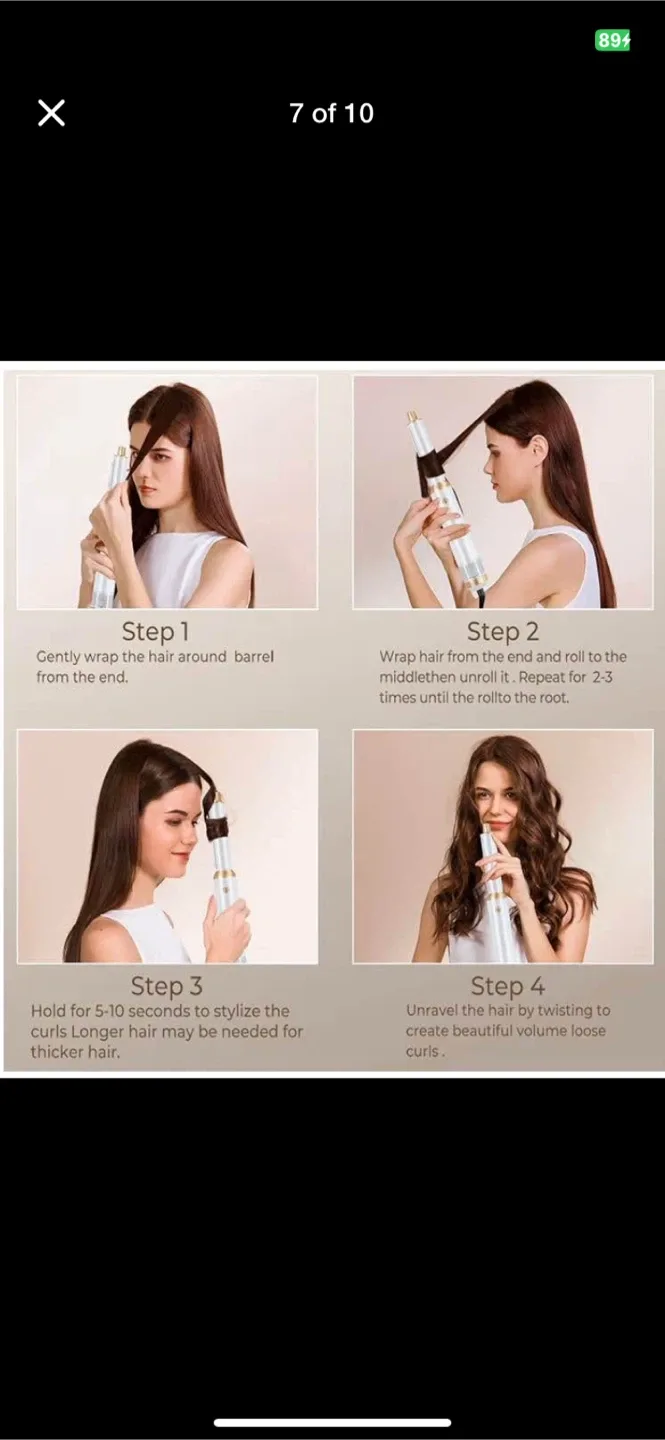 89

7 of 10

Step 1
Gently wrap the hair around barrel from the end.

Step 2
Wrap hair from the end and roll to the middlethen unroll it . Repeat for 2-3 times until the rollto the root.

Step 3
Hold for 5-10 seconds to stylize the curls Longer hair may be needed for thicker hair.

Step 4
Unravel the hair by twisting to create beautiful volume loose curls .