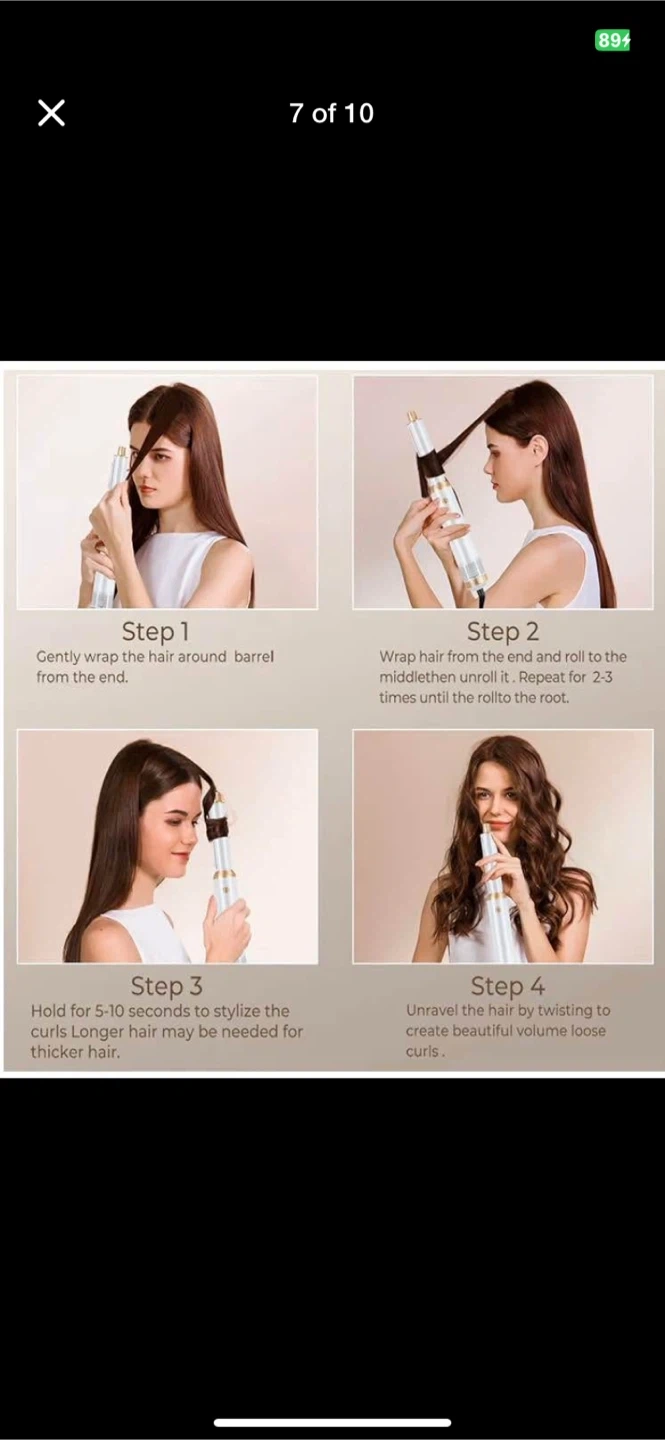 89

7 of 10

Step 1
Gently wrap the hair around barrel from the end.

Step 2
Wrap hair from the end and roll to the middlethen unroll it . Repeat for 2-3 times until the rollto the root.

Step 3
Hold for 5-10 seconds to stylize the curls Longer hair may be needed for thicker hair.

Step 4
Unravel the hair by twisting to create beautiful volume loose curls .