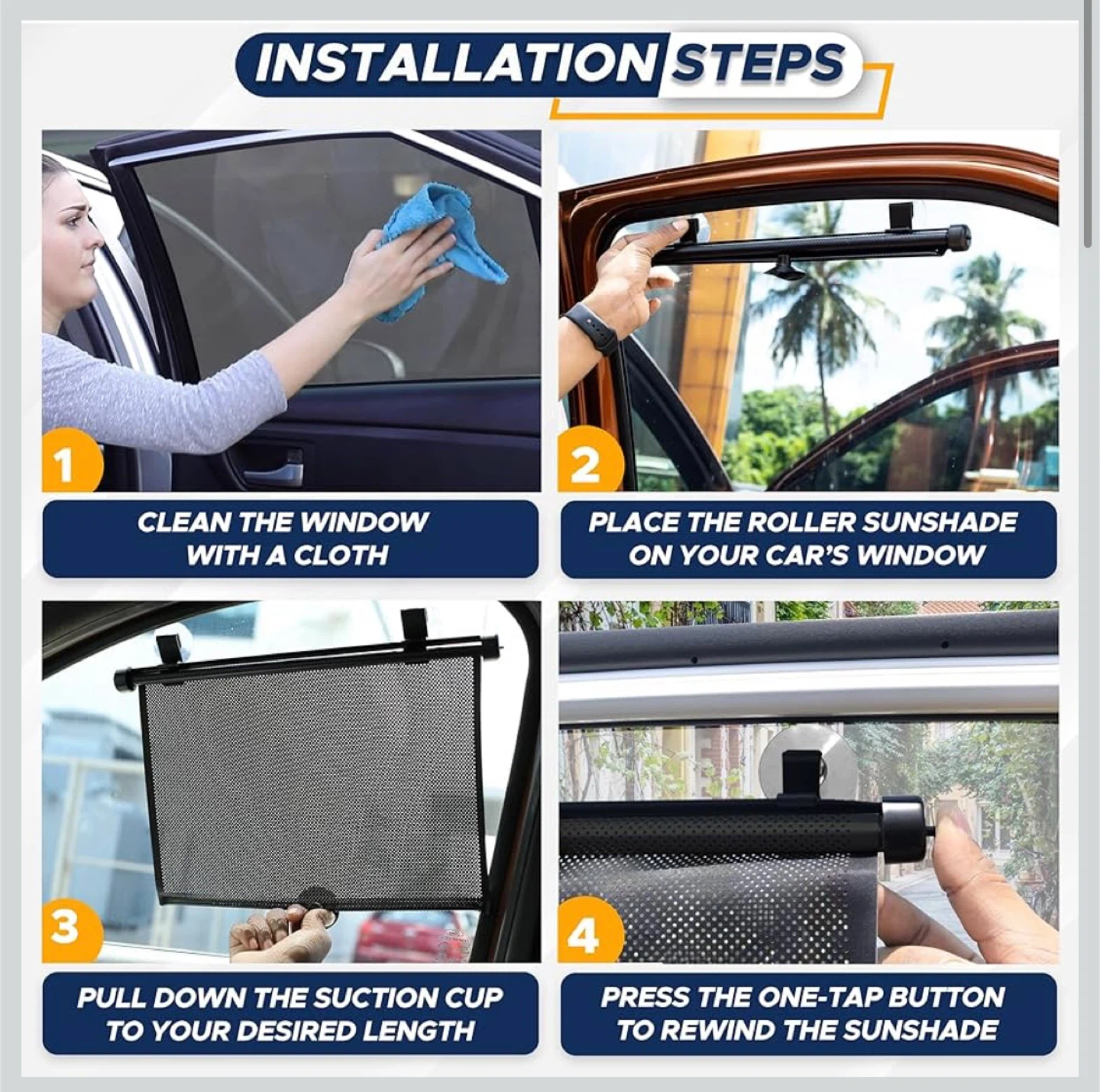 INSTALLATION STEPS

1

CLEAN THE WINDOW WITH A CLOTH

2

PLACE THE ROLLER SUNSHADE ON YOUR CAR'S WINDOW

3

PULL DOWN THE SUCTION CUP TO YOUR DESIRED LENGTH

4

PRESS THE ONE-TAP BUTTON TO REWIND THE SUNSHADE