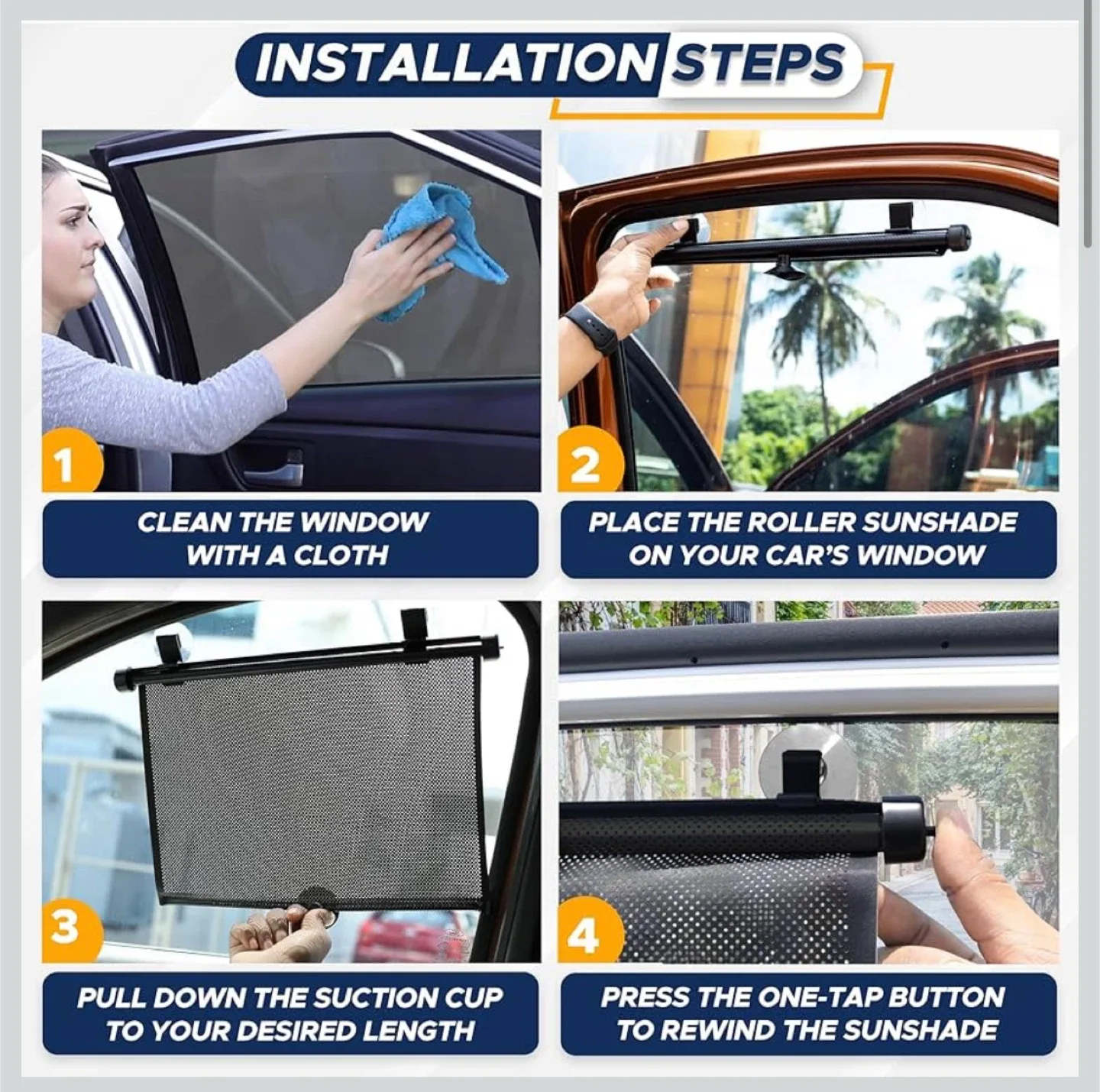 INSTALLATION STEPS

1

CLEAN THE WINDOW WITH A CLOTH

2

PLACE THE ROLLER SUNSHADE ON YOUR CAR'S WINDOW

3

PULL DOWN THE SUCTION CUP TO YOUR DESIRED LENGTH

4

PRESS THE ONE-TAP BUTTON TO REWIND THE SUNSHADE