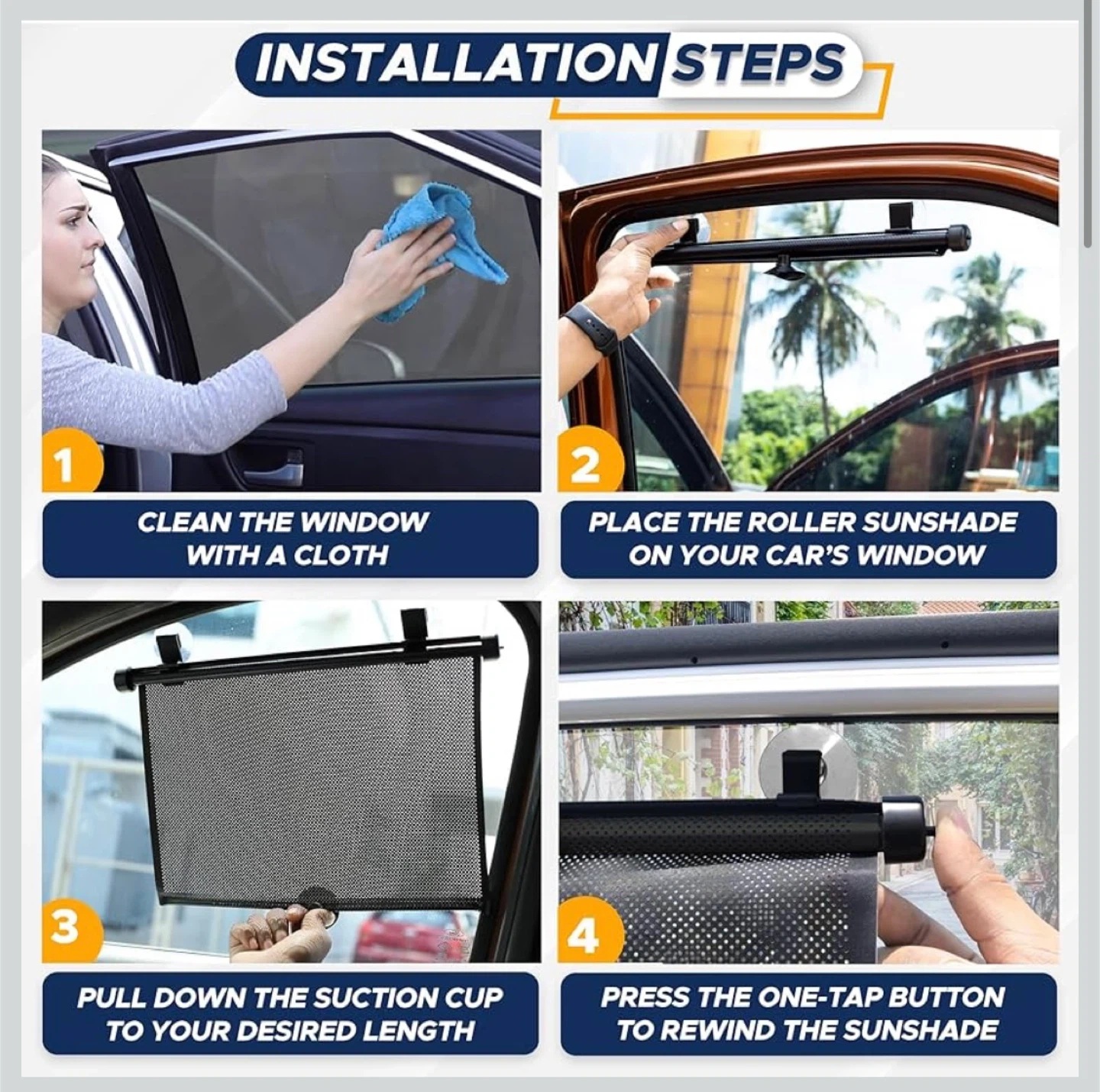 INSTALLATION STEPS

1

CLEAN THE WINDOW WITH A CLOTH

2

PLACE THE ROLLER SUNSHADE ON YOUR CAR'S WINDOW

3

PULL DOWN THE SUCTION CUP TO YOUR DESIRED LENGTH

4

PRESS THE ONE-TAP BUTTON TO REWIND THE SUNSHADE