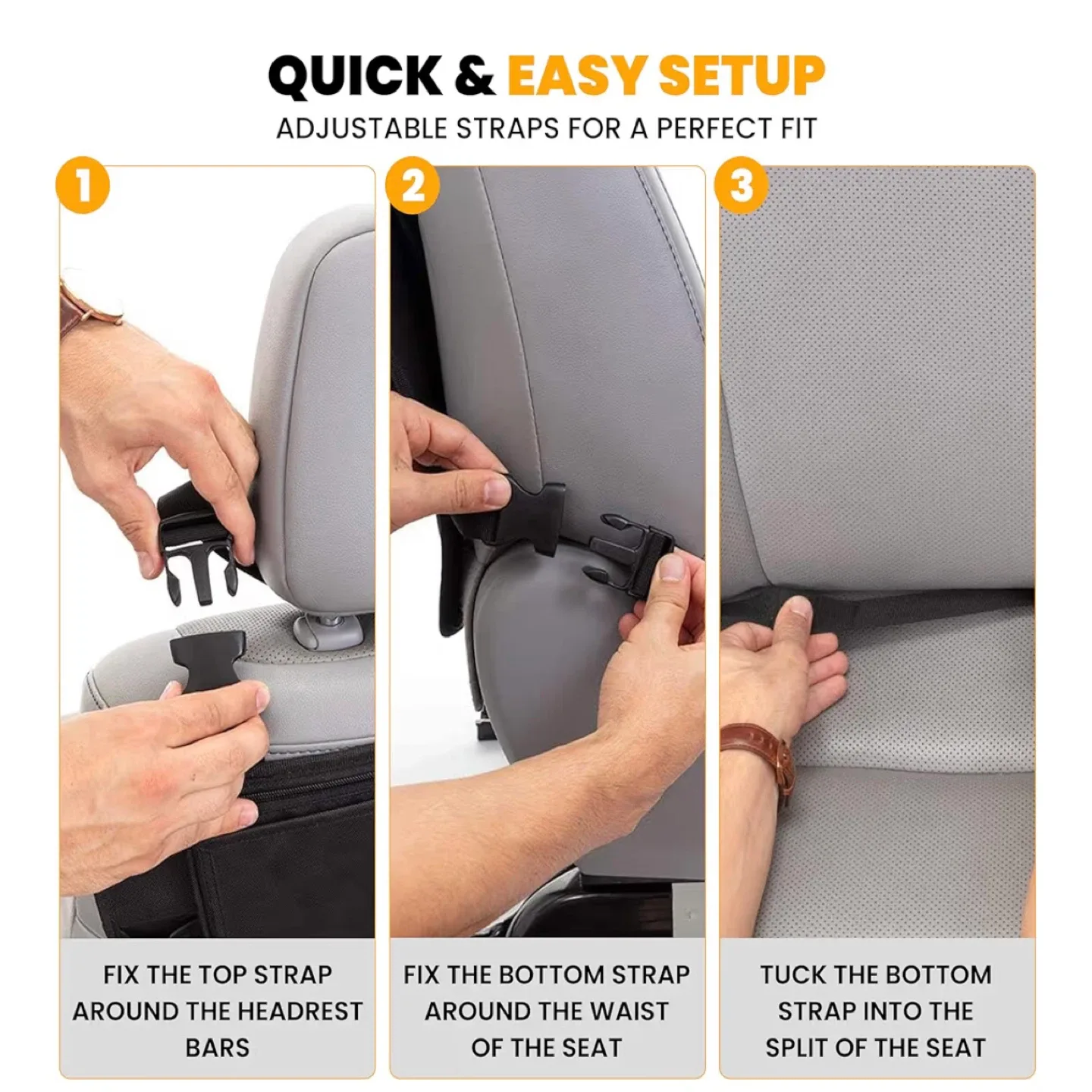 QUICK & EASY SETUP

ADJUSTABLE STRAPS FOR A PERFECT FIT

1

FIX THE TOP STRAP AROUND THE HEADREST BARS

2

FIX THE BOTTOM STRAP AROUND THE WAIST OF THE SEAT

3

TUCK THE BOTTOM STRAP INTO THE SPLIT OF THE SEAT