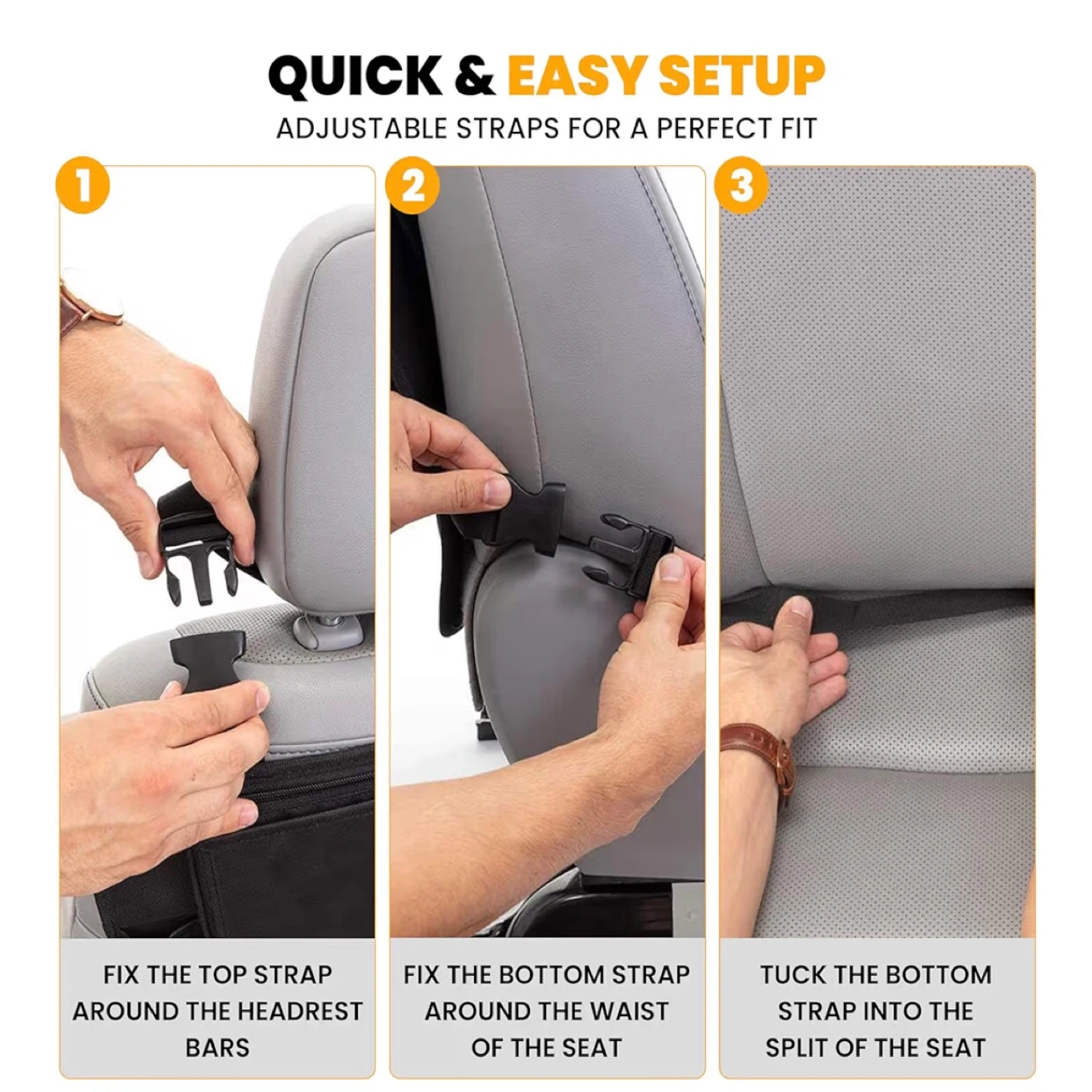 QUICK & EASY SETUP

ADJUSTABLE STRAPS FOR A PERFECT FIT

1

FIX THE TOP STRAP AROUND THE HEADREST BARS

2

FIX THE BOTTOM STRAP AROUND THE WAIST OF THE SEAT

3

TUCK THE BOTTOM STRAP INTO THE SPLIT OF THE SEAT