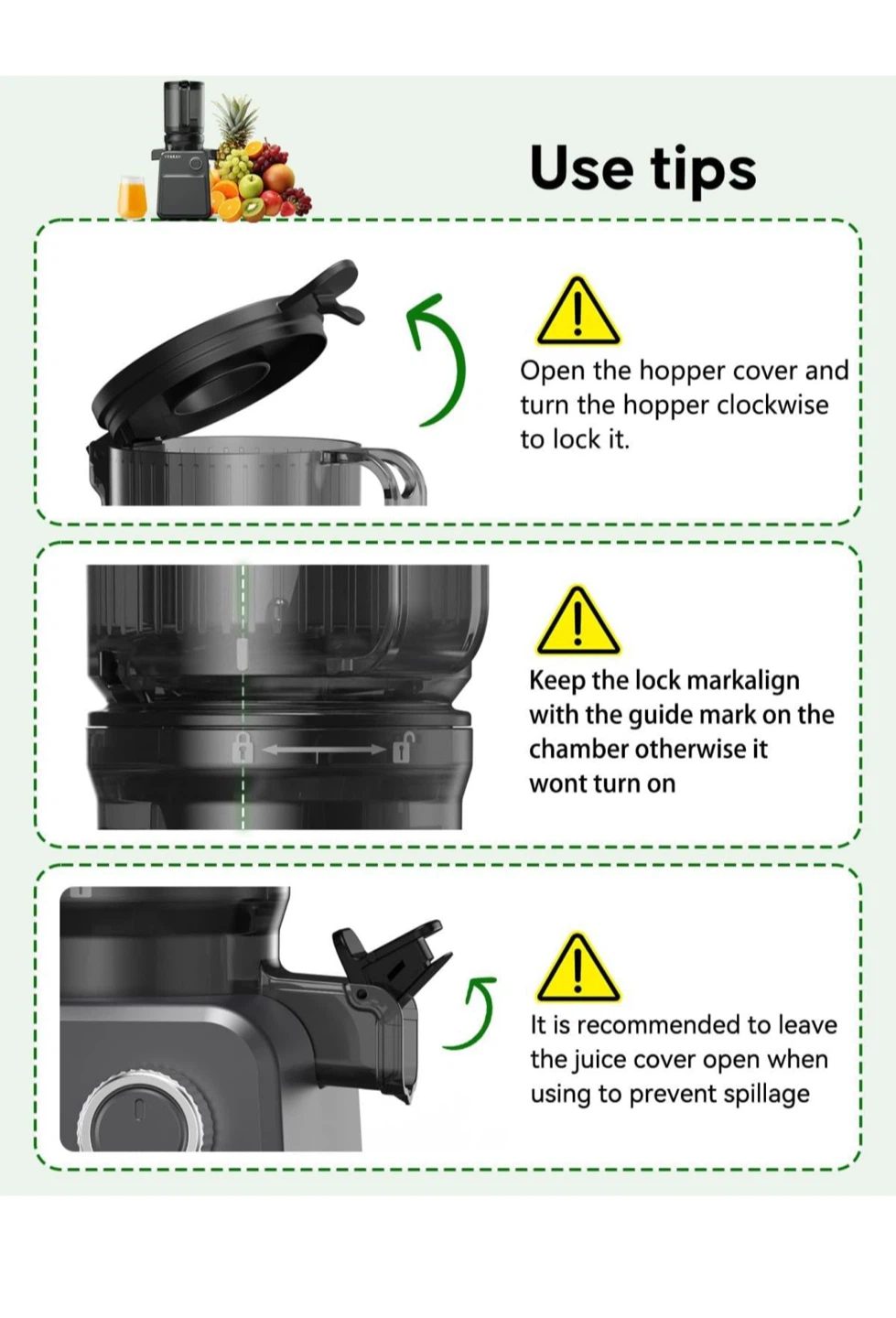 Use tips

Open the hopper cover and turn the hopper clockwise to lock it.

Keep the lock markalign with the guide mark on the chamber otherwise it wont turn on

It is recommended to leave the juice cover open when using to prevent spillage