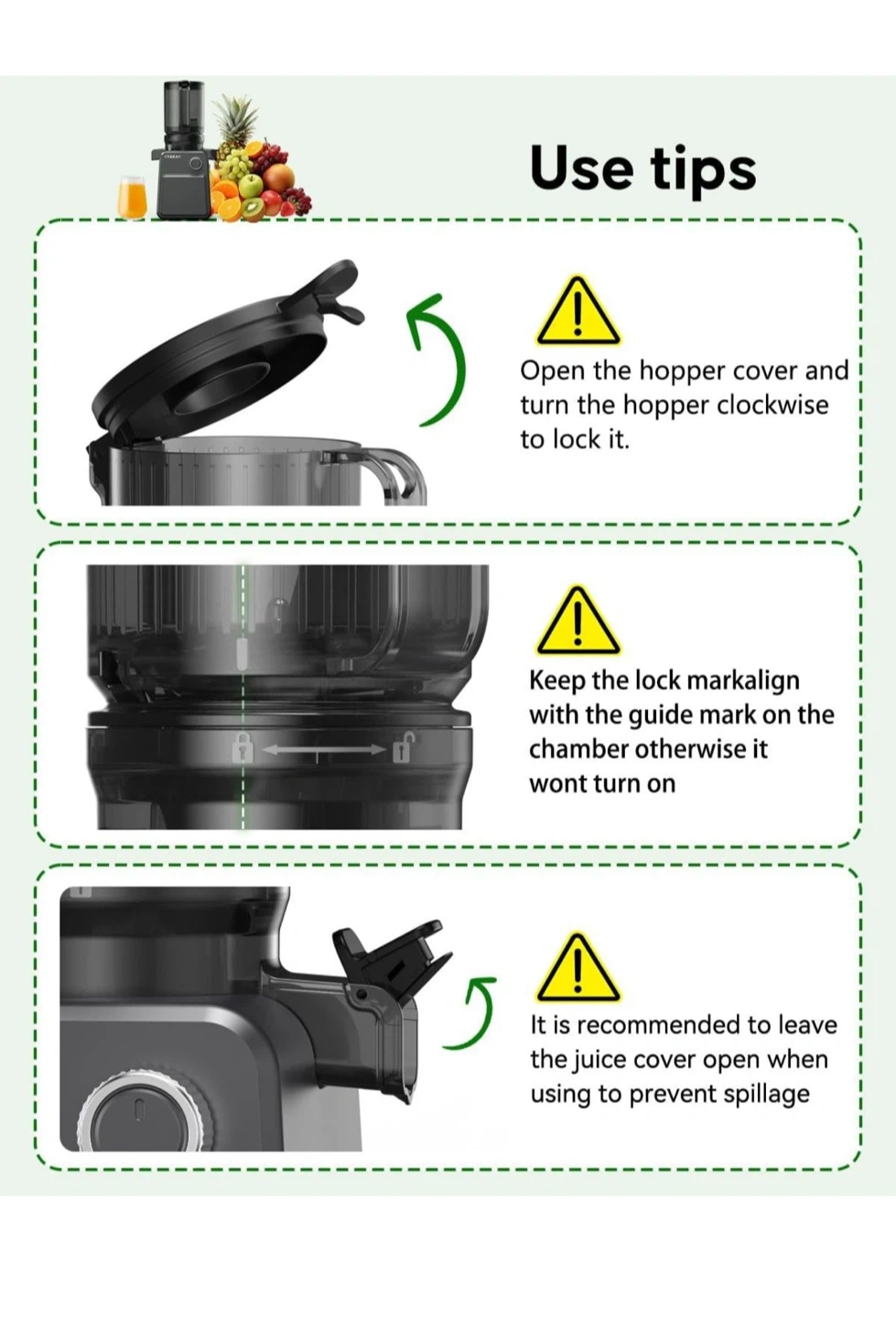 Use tips

Open the hopper cover and turn the hopper clockwise to lock it.

Keep the lock markalign with the guide mark on the chamber otherwise it wont turn on

It is recommended to leave the juice cover open when using to prevent spillage