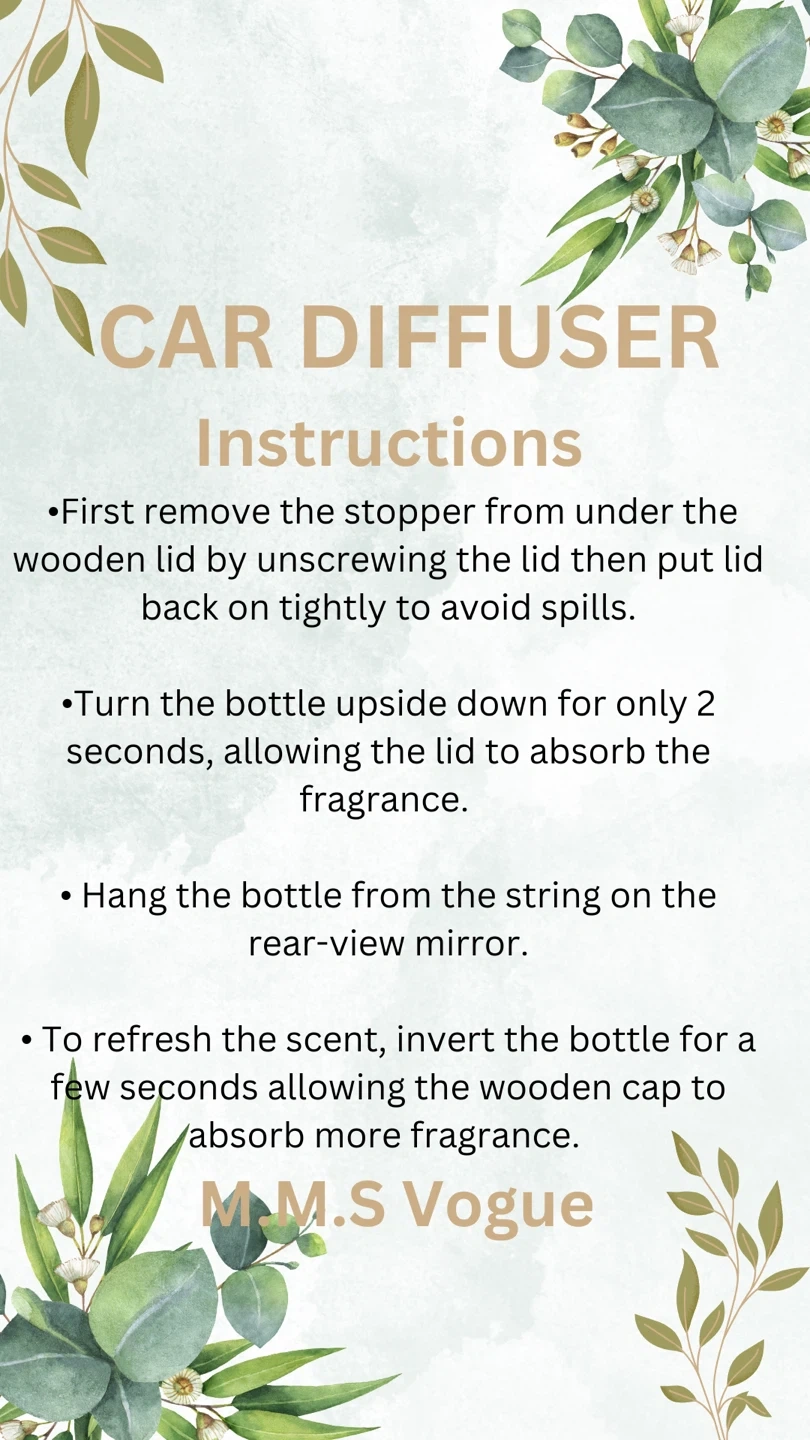 CAR DIFFUSER
Instructions

•First remove the stopper from under the wooden lid by unscrewing the lid then put lid back on tightly to avoid spills.

•Turn the bottle upside down for only 2 seconds, allowing the lid to absorb the fragrance.

• Hang the bottle from the string on the rear-view mirror.

• To refresh the scent, invert the bottle for a few seconds allowing the wooden cap to absorb more fragrance.

M.M.S Vogue