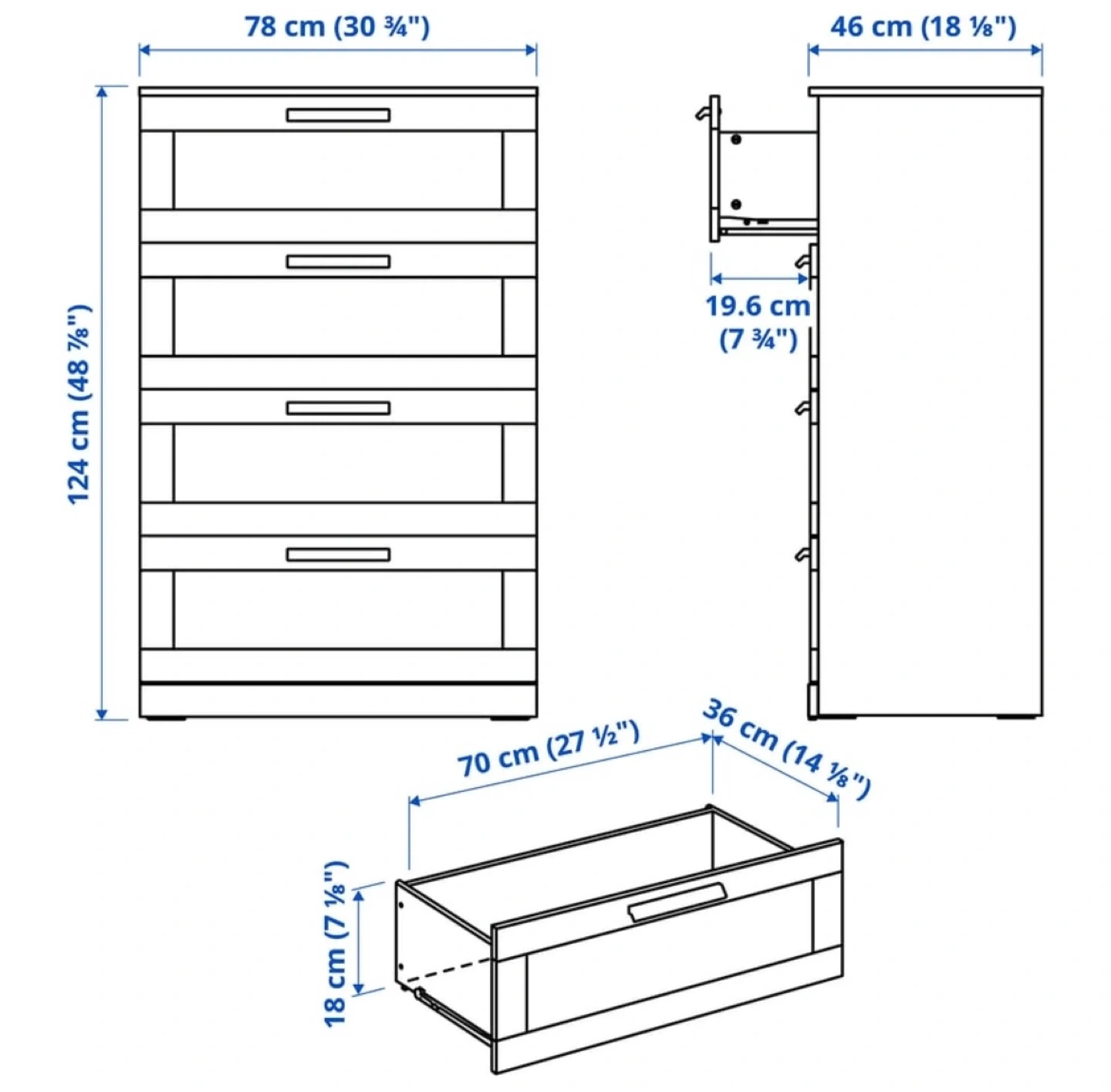 78 cm (30 ¾")

46 cm (18 ⅛")

124 cm (48 ⅞")

19.6 cm (7 ¾")

70 cm (27 ½")

36 cm (14 ⅛")

18 cm (7 ⅛")