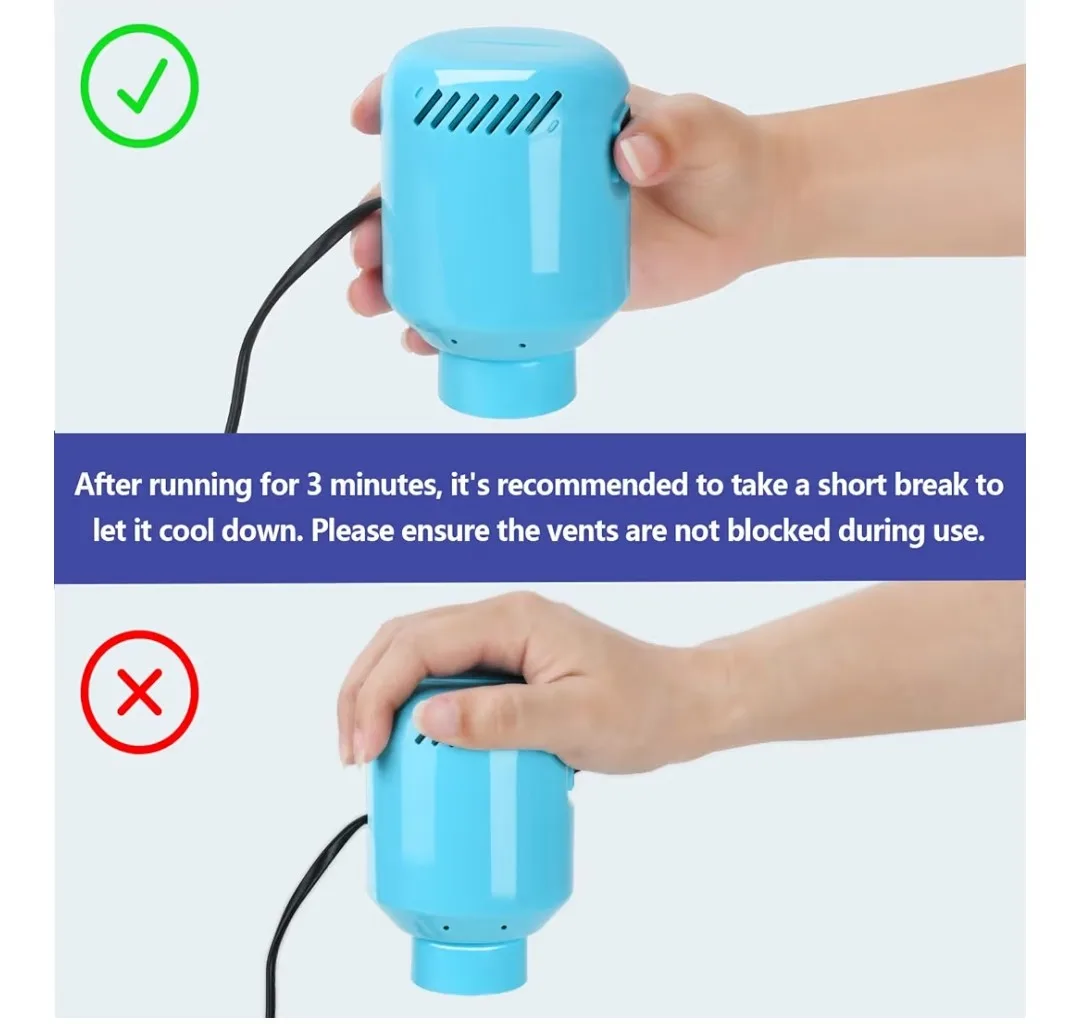 After running for 3 minutes, it's recommended to take a short break to let it cool down. Please ensure the vents are not blocked during use.