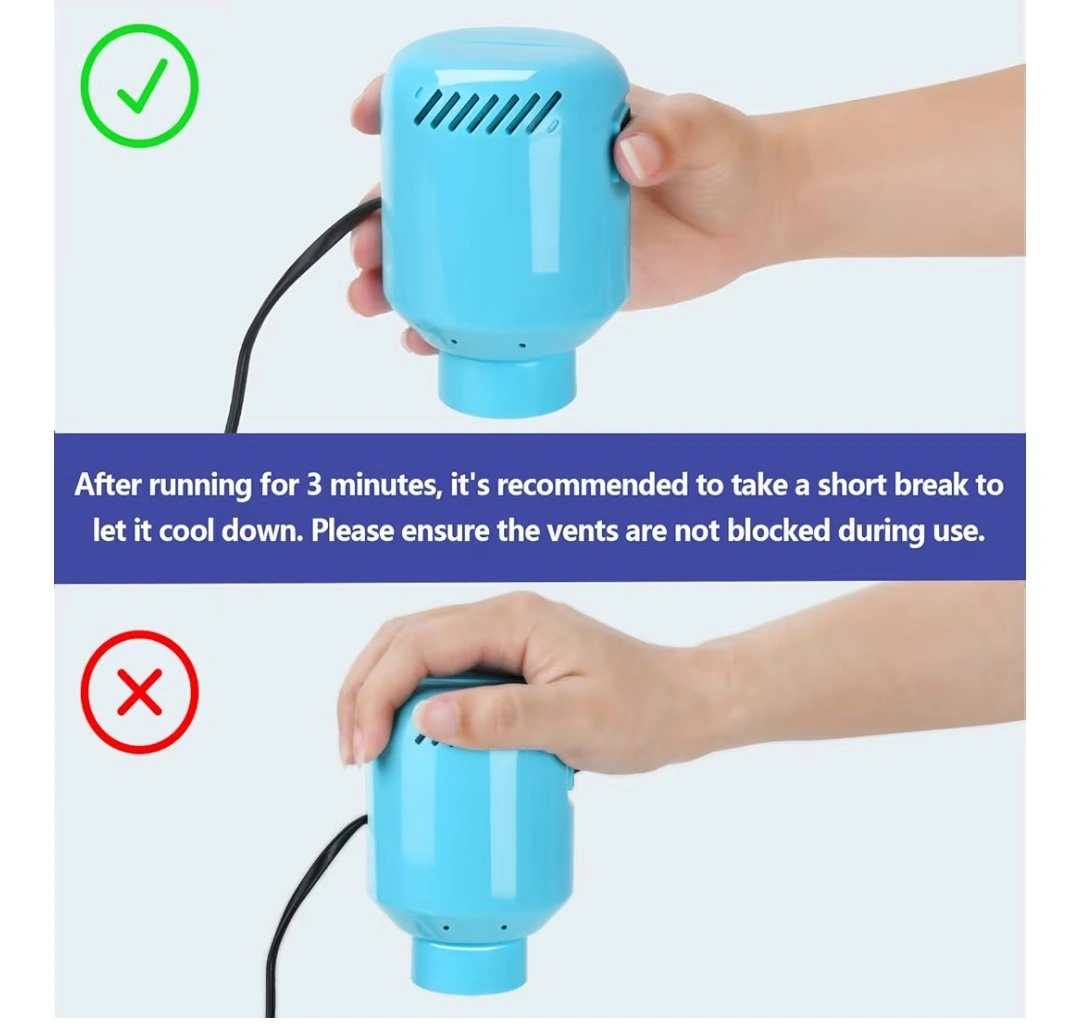 After running for 3 minutes, it's recommended to take a short break to let it cool down. Please ensure the vents are not blocked during use.