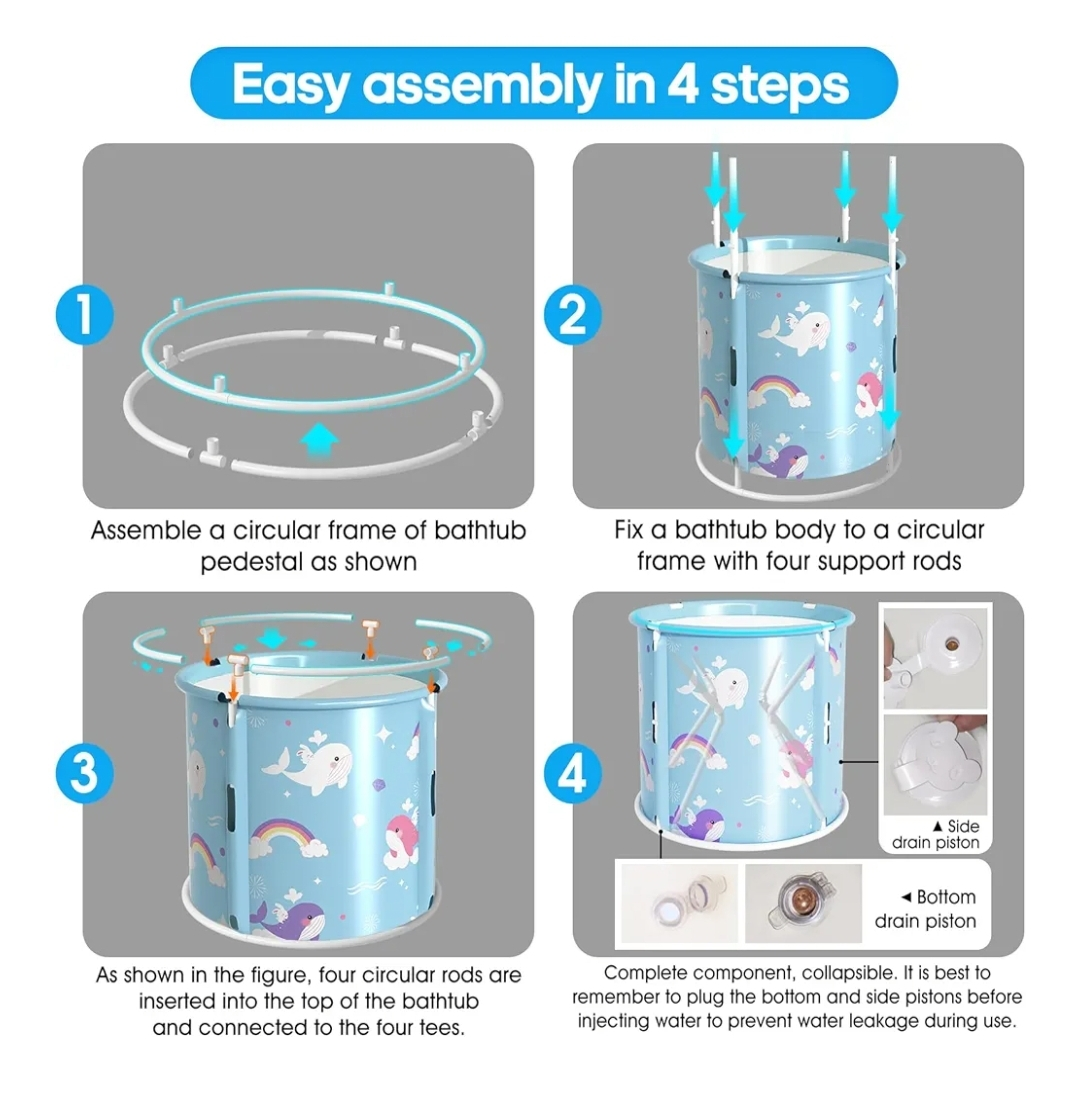 Easy assembly in 4 steps

1

Assemble a circular frame of bathtub pedestal as shown

2

Fix a bathtub body to a circular frame with four support rods

3

As shown in the figure, four circular rods are inserted into the top of the bathtub and connected to the four tees.

4

▲ Side drain piston

◄ Bottom drain piston

Complete component, collapsible. It is best to remember to plug the bottom and side pistons before injecting water to prevent water leakage during use.